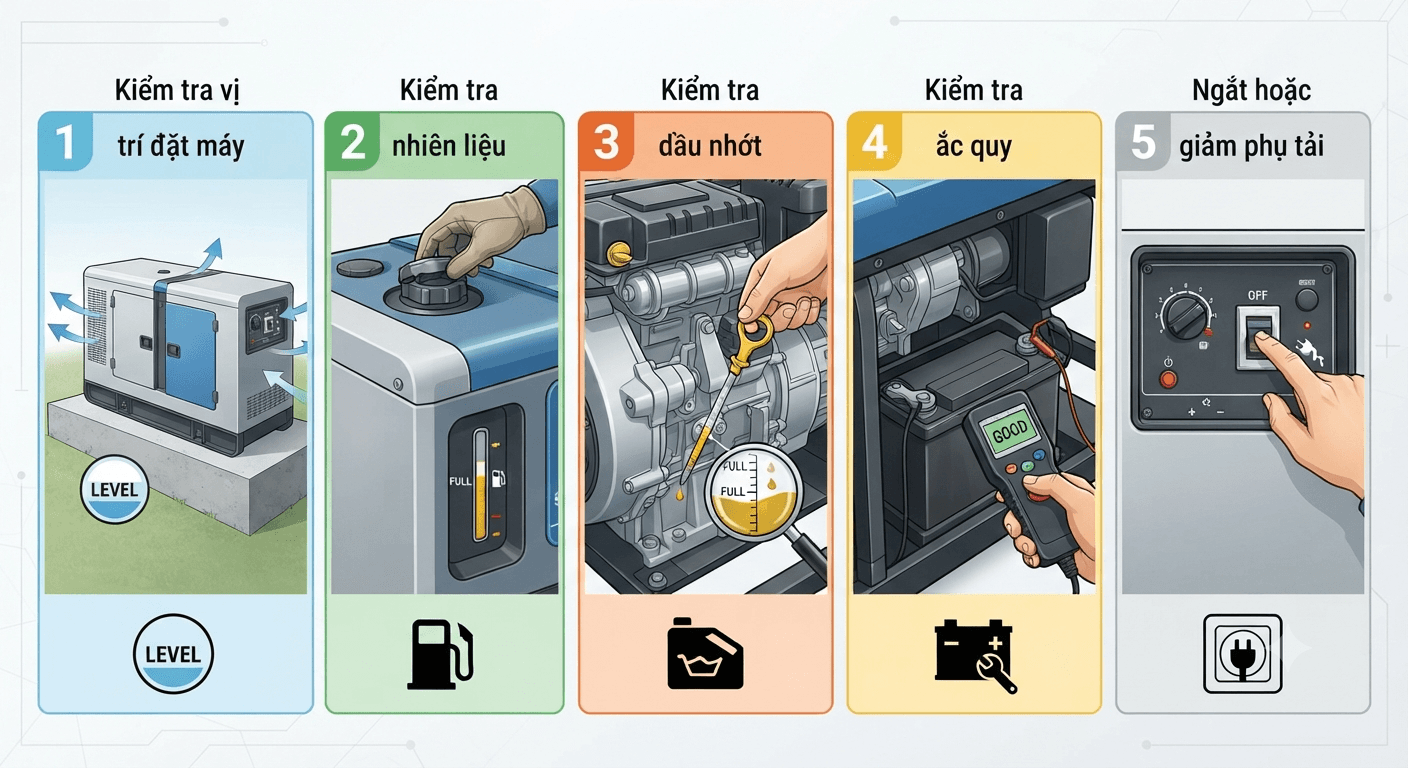 Kiểm tra vị

1 trí đặt máy

LEVEL

LEVEL

Kiểm tra

2 nhiên liệu

FULL

Kiểm tra

3 dầu nhớt

FULL

FULL

Kiểm tra

4 ắc quy

GOOD

Ngắt hoặc

5 giảm phụ tải

OFF