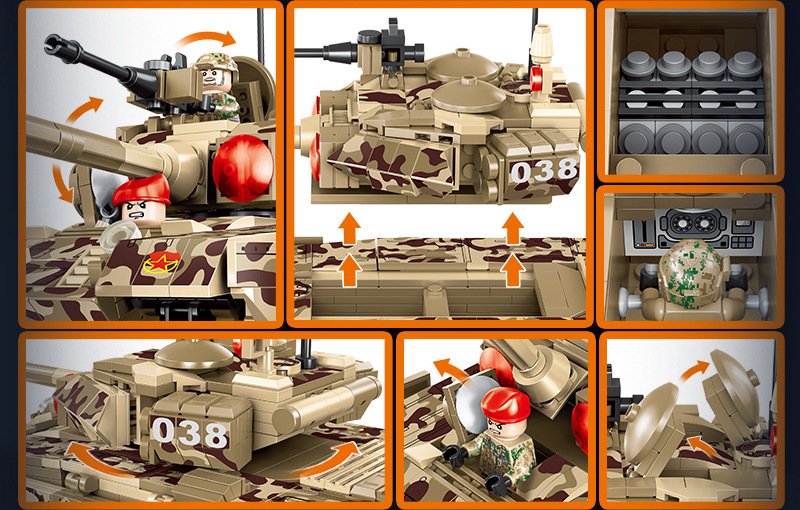 038

038