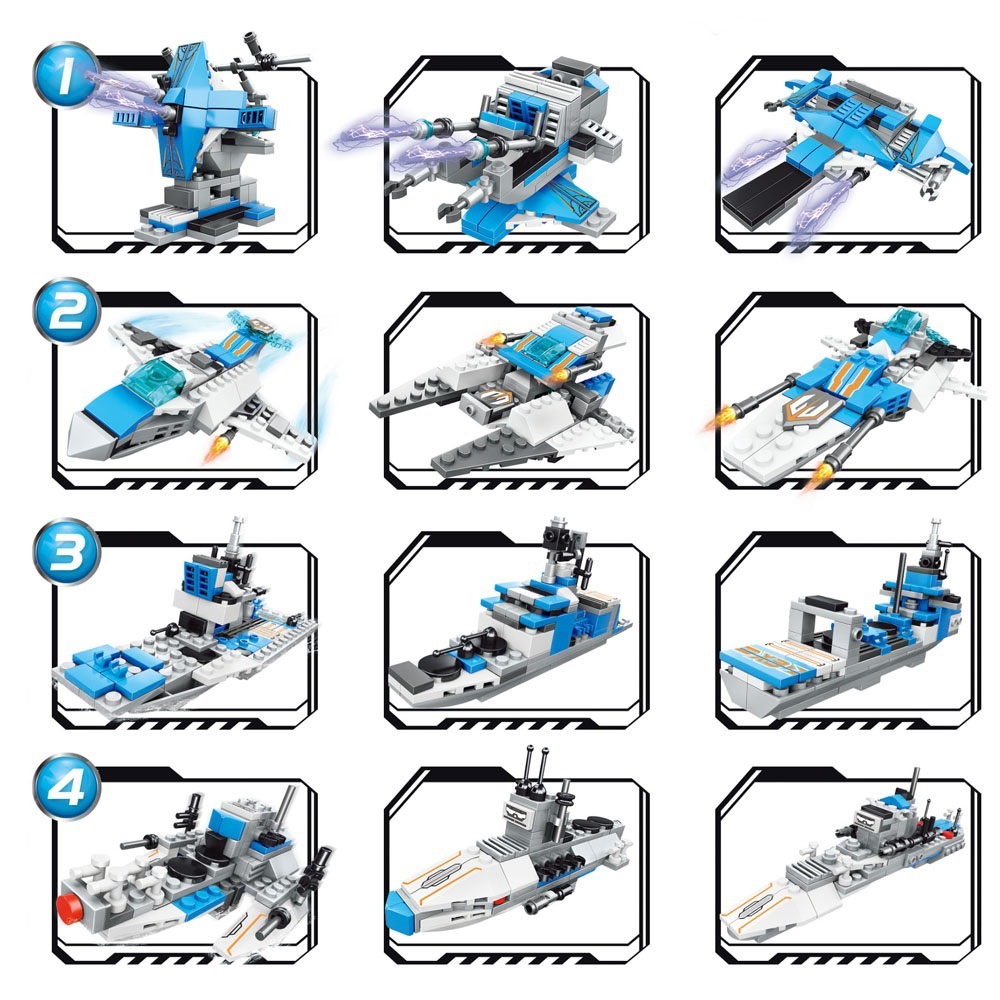 1

2

3

4