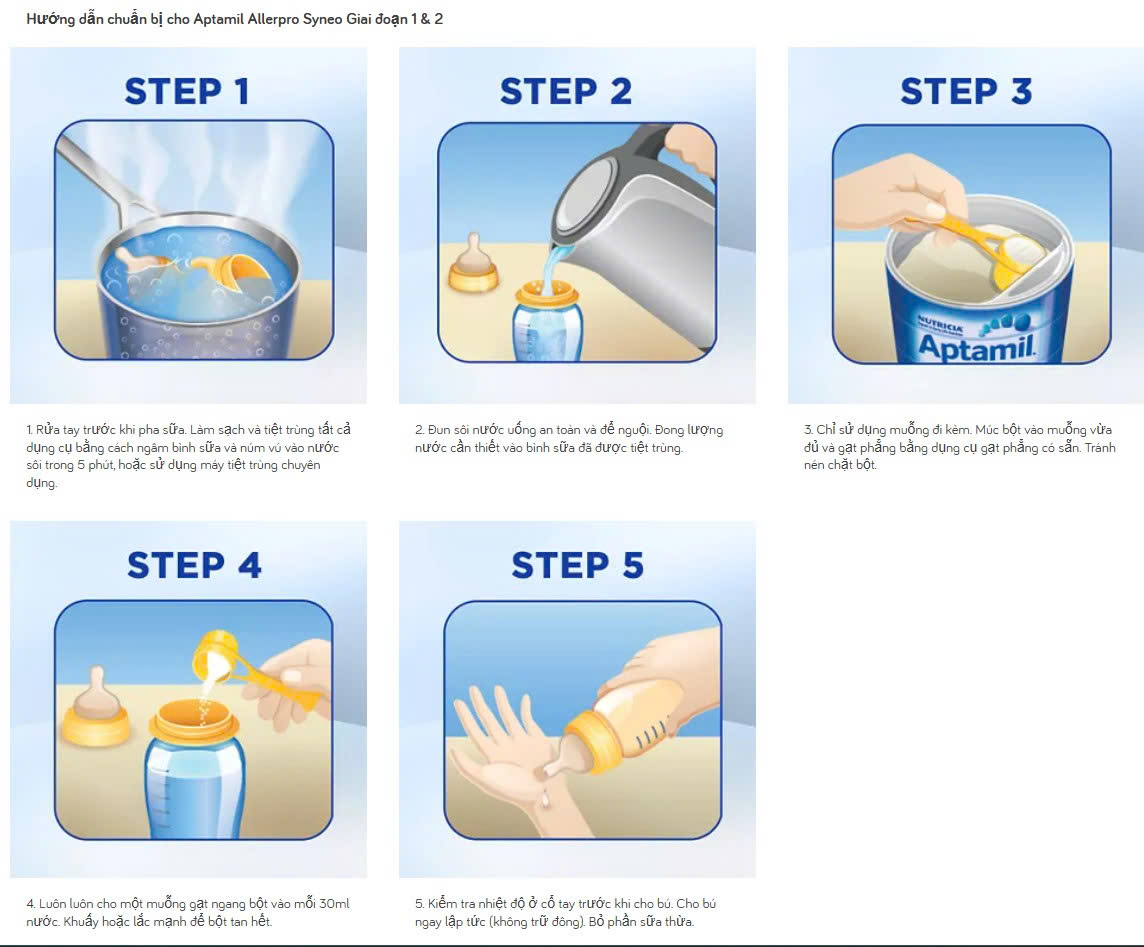 Hướng dẫn chuẩn bị cho Aptamil Allerpro Syneo Giai đoạn 1 & 2

STEP 1

1. Rửa tay trước khi pha sữa. Làm sạch và tiệt trùng tất cả dụng cụ bằng cách ngâm bình sữa và núm vú vào nước sôi trong 5 phút, hoặc sử dụng máy tiệt trùng chuyên dụng.

STEP 2

2. Đun sôi nước uống an toàn và để nguội. Đong lượng nước cần thiết vào bình sữa đã được tiệt trùng.

STEP 3

NUTRICIA
Aptamil

3. Chỉ sử dụng muỗng đi kèm. Múc bột vào muỗng vừa đủ và gạt phẳng bằng dụng cụ gạt phẳng có sẵn. Tránh nén chặt bột.

STEP 4

4. Luôn luôn cho một muỗng gạt ngang bột vào mỗi 30ml nước. Khuấy hoặc lắc mạnh để bột tan hết.

STEP 5

5. Kiểm tra nhiệt độ ở cổ tay trước khi cho bú. Cho bú ngay lập tức (không trữ đông). Bỏ phần sữa thừa.