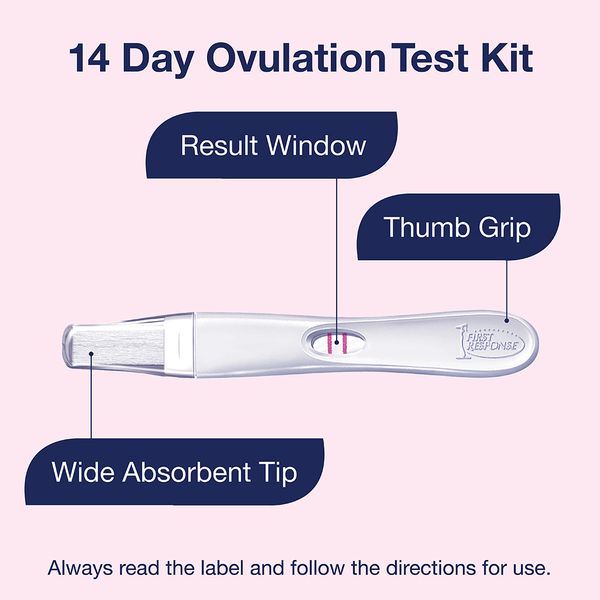 14 Day Ovulation Test Kit

Result Window

Thumb Grip

FIRST RESPONSE

Wide Absorbent Tip

Always read the label and follow the directions for use.