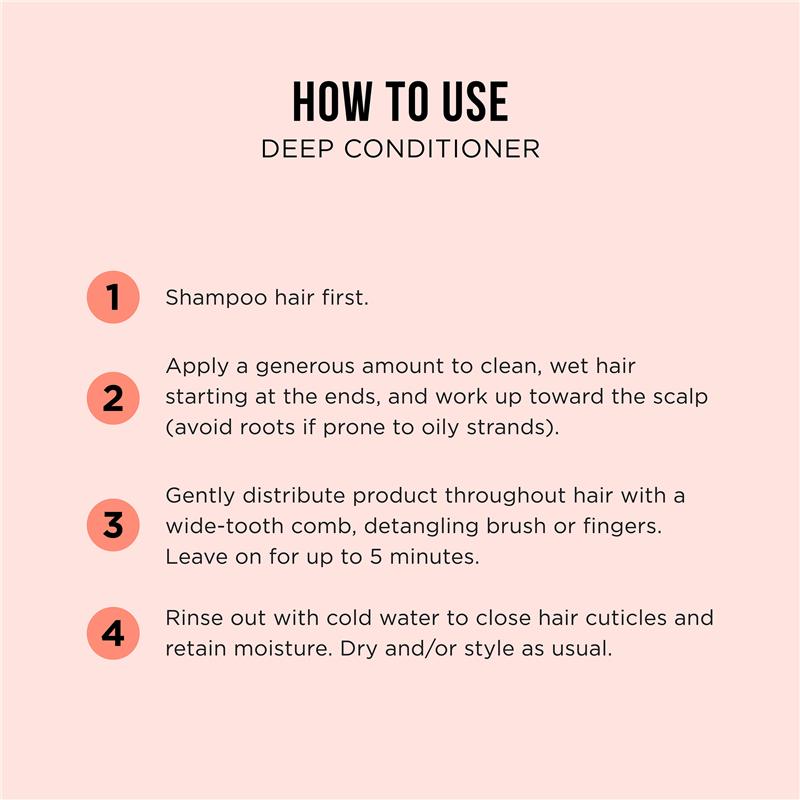 HOW TO USE
DEEP CONDITIONER

1 Shampoo hair first.

2 Apply a generous amount to clean, wet hair starting at the ends, and work up toward the scalp (avoid roots if prone to oily strands).

3 Gently distribute product throughout hair with a wide-tooth comb, detangling brush or fingers. Leave on for up to 5 minutes.

4 Rinse out with cold water to close hair cuticles and retain moisture. Dry and/or style as usual.