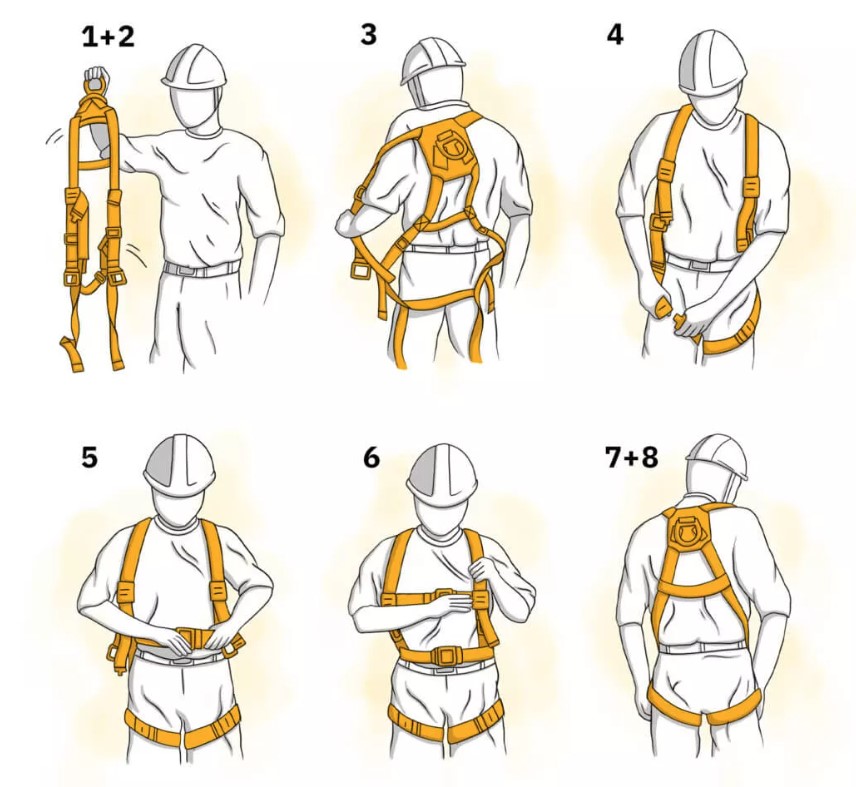 1+2

3

4

5

6

7+8