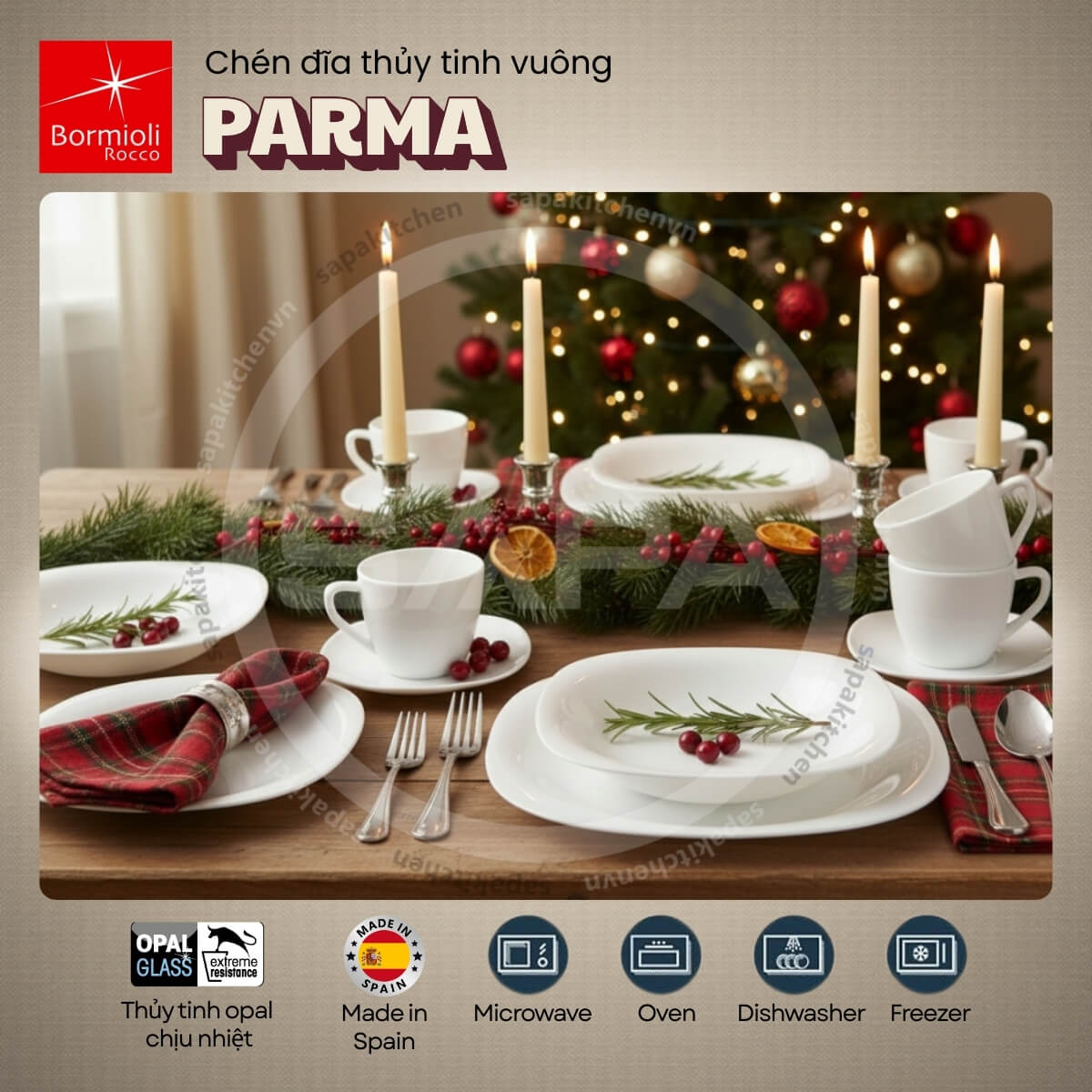 Bormioli Rocco

Chén đĩa thủy tinh vuông

PARMA

sapakitchen
sapakitchenvn
SAPA

OPAL GLASS
extreme resistance
Thủy tinh opal chịu nhiệt

MADE IN SPAIN
Made in Spain

Microwave

Oven

Dishwasher

Freezer