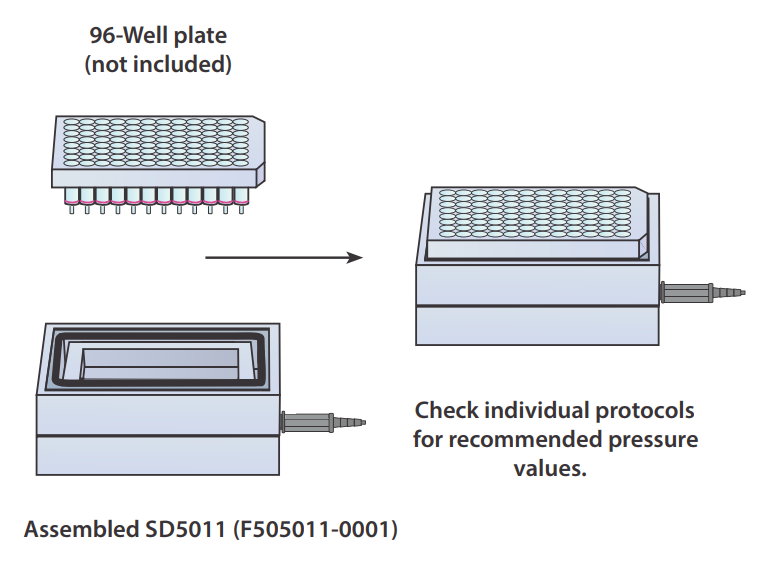 96-Well plate
(not included)

Check individual protocols for recommended pressure values.

Assembled SD5011 (F505011-0001)