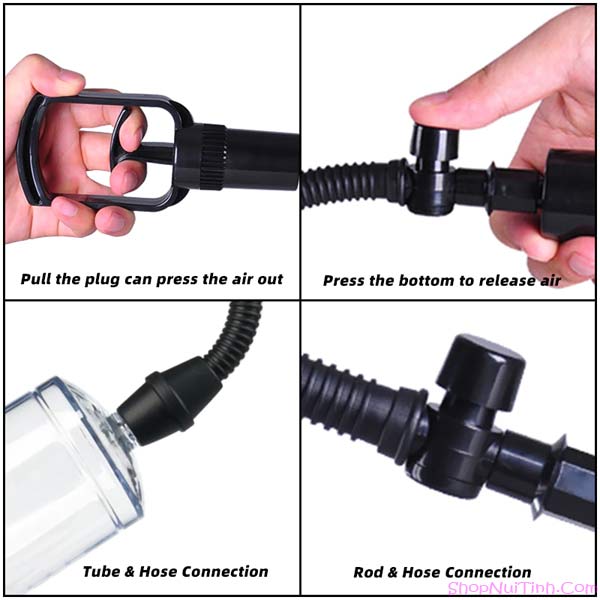 Pull the plug can press the air out

Press the bottom to release air

Tube & Hose Connection

Rod & Hose Connection

ShopNuiTinh.Com