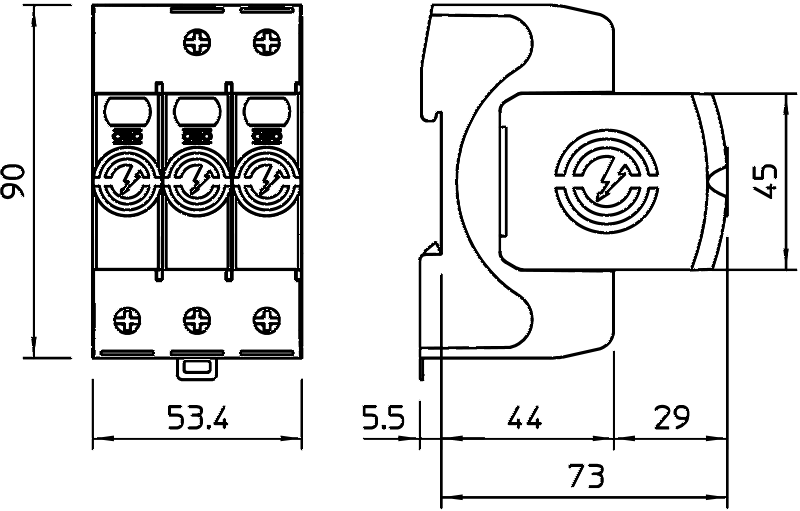 90

53.4

45

5.5

44

29

73