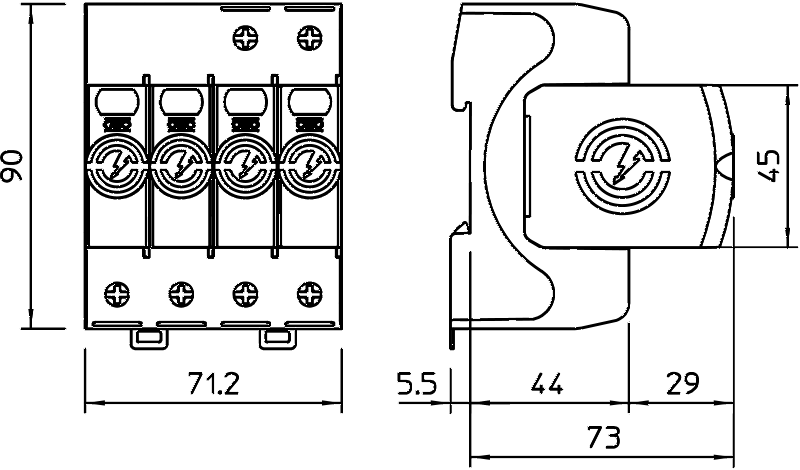 90

71.2

45

5.5

44

29

73