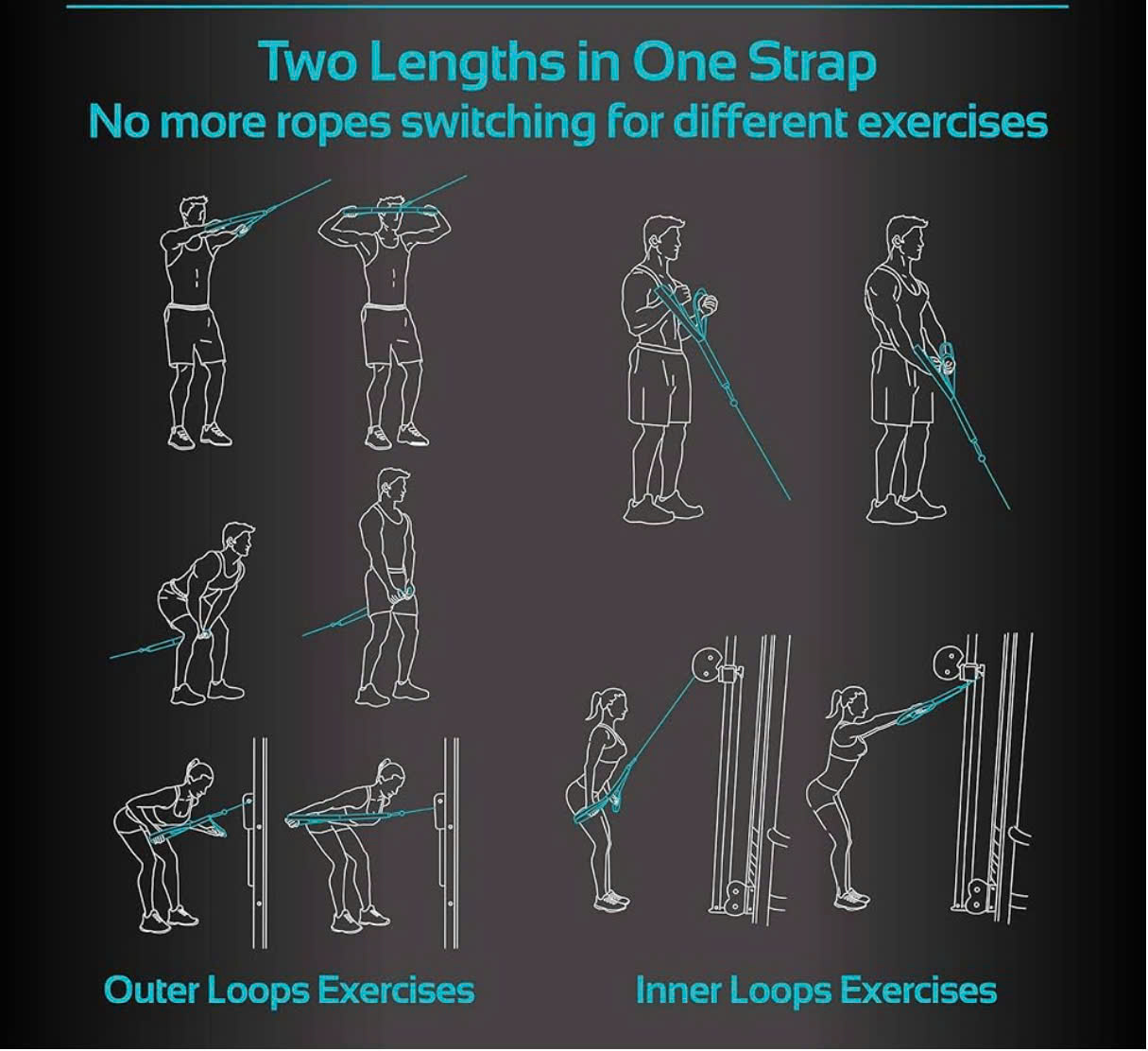 Two Lengths in One Strap
No more ropes switching for different exercises

Outer Loops Exercises

Inner Loops Exercises