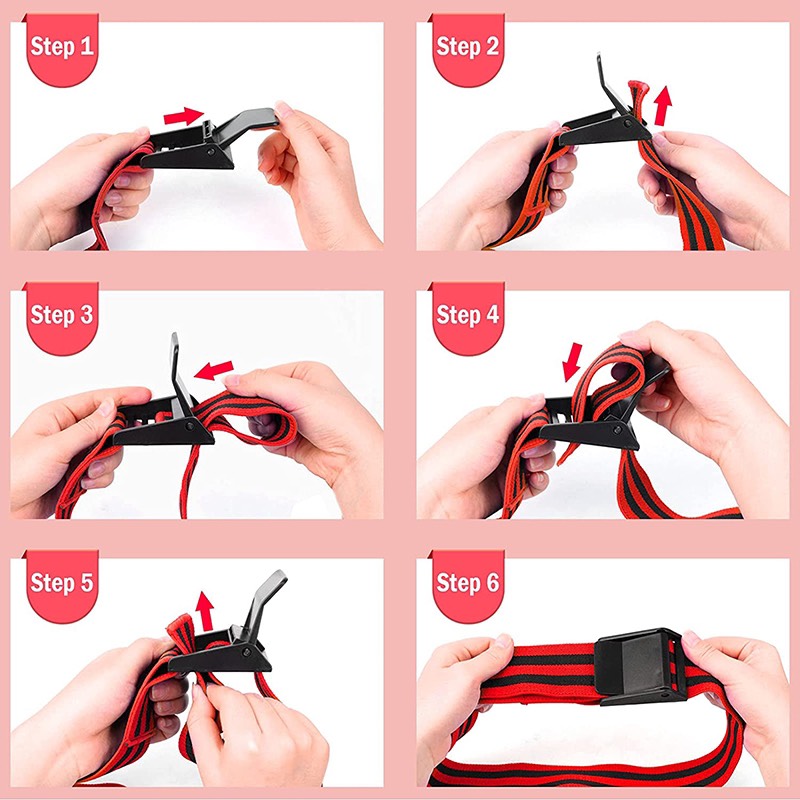 Step 1

Step 2

Step 3

Step 4

Step 5

Step 6