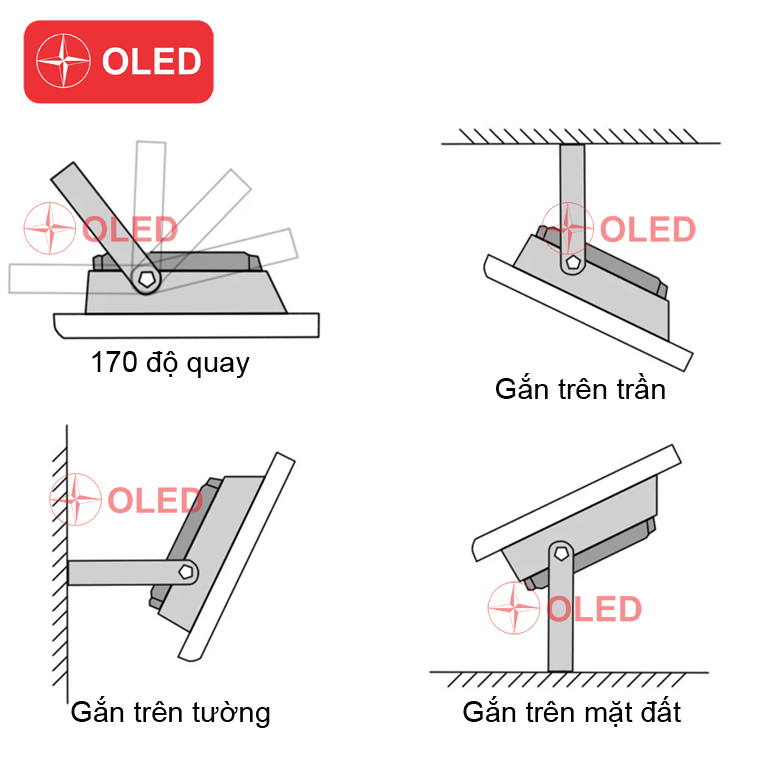 OLED

OLED

170 độ quay

OLED

Gắn trên trần

OLED

Gắn trên tường

OLED

Gắn trên mặt đất