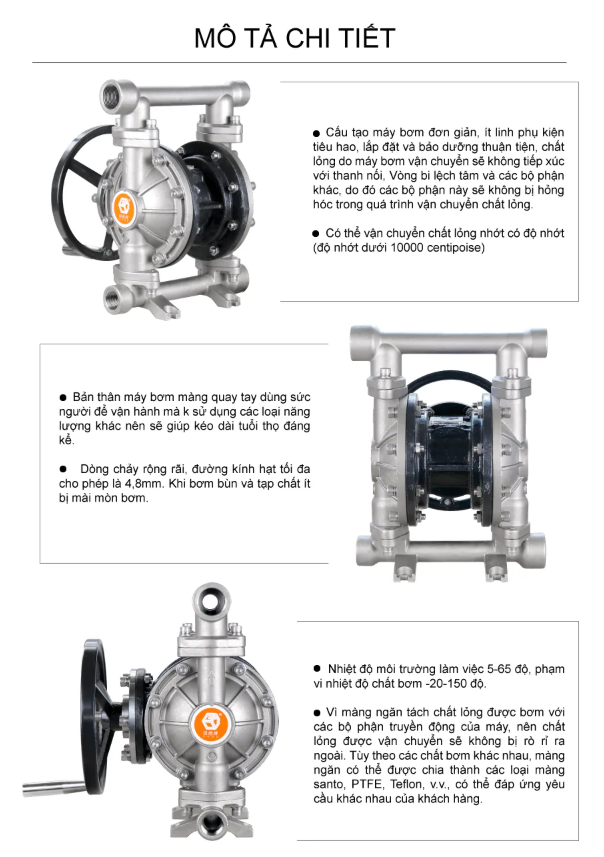 MÔ TẢ CHI TIẾT

● Cấu tạo máy bơm đơn giản, ít linh phụ kiện tiêu hao, lắp đặt và bảo dưỡng thuận tiện, chất lỏng do máy bơm vận chuyển sẽ không tiếp xúc với thanh nối, Vòng bi lệch tâm và các bộ phận khác, do đó các bộ phận này sẽ không bị hỏng hóc trong quá trình vận chuyển chất lỏng.

● Có thể vận chuyển chất lỏng nhớt có độ nhớt (độ nhớt dưới 10000 centipoise)

● Bản thân máy bơm màng quay tay dùng sức người để vận hành mà k sử dụng các loại năng lượng khác nên sẽ giúp kéo dài tuổi thọ đáng kể.

● Dòng chảy rộng rãi, đường kính hạt tối đa cho phép là 4,8mm. Khi bơm bùn và tạp chất ít bị mài mòn bơm.

● Nhiệt độ môi trường làm việc 5-65 độ, phạm vi nhiệt độ chất bơm -20-150 độ.

● Vì màng ngăn tách chất lỏng được bơm với các bộ phận truyền động của máy, nên chất lỏng được vận chuyển sẽ không bị rò rỉ ra ngoài. Tùy theo các chất bơm khác nhau, màng ngăn có thể được chia thành các loại màng santo, PTFE, Teflon, v.v., có thể đáp ứng yêu cầu khác nhau của khách hàng.