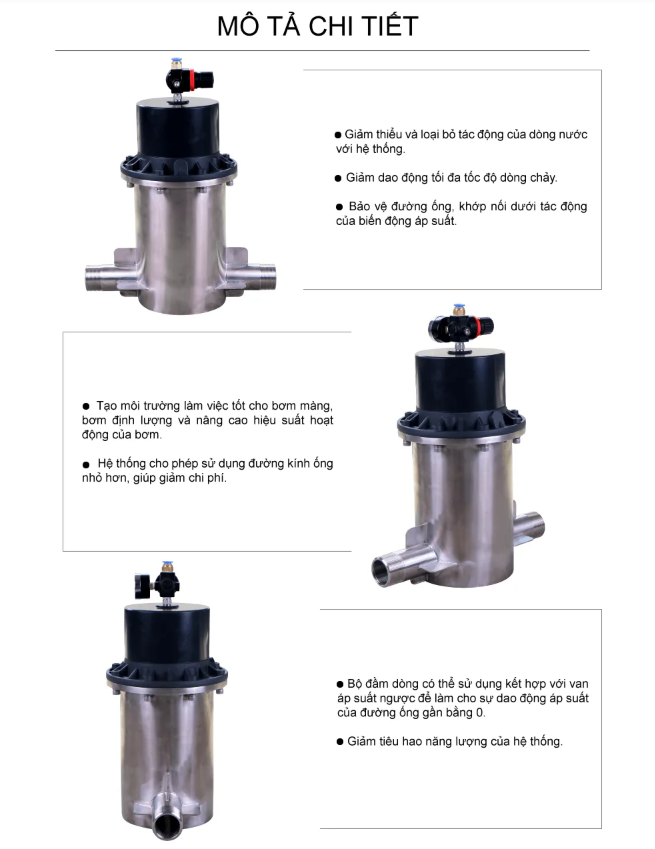 MÔ TẢ CHI TIẾT

● Giảm thiểu và loại bỏ tác động của dòng nước với hệ thống.

● Giảm dao động tối đa tốc độ dòng chảy.

● Bảo vệ đường ống, khớp nối dưới tác động của biến động áp suất.

● Tạo môi trường làm việc tốt cho bơm màng, bơm định lượng và nâng cao hiệu suất hoạt động của bơm.

● Hệ thống cho phép sử dụng đường kính ống nhỏ hơn, giúp giảm chi phí.

● Bộ đầm dòng có thể sử dụng kết hợp với van áp suất ngược để làm cho sự dao động áp suất của đường ống gần bằng 0.

● Giảm tiêu hao năng lượng của hệ thống.