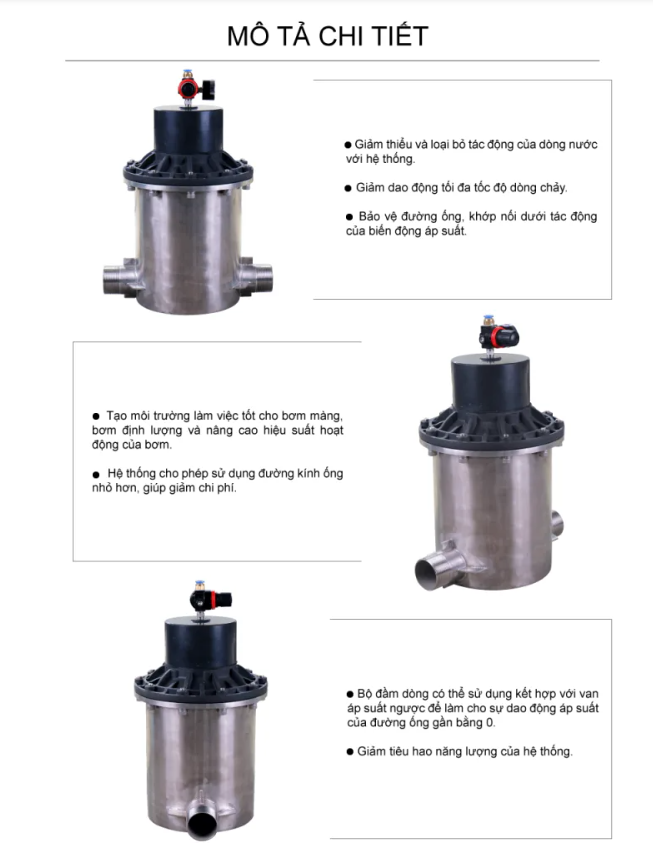 MÔ TẢ CHI TIẾT

● Giảm thiểu và loại bỏ tác động của dòng nước với hệ thống.

● Giảm dao động tối đa tốc độ dòng chảy.

● Bảo vệ đường ống, khớp nối dưới tác động của biến động áp suất.

● Tạo môi trường làm việc tốt cho bơm màng, bơm định lượng và nâng cao hiệu suất hoạt động của bơm.

● Hệ thống cho phép sử dụng đường kính ống nhỏ hơn, giúp giảm chi phí.

● Bộ đầm dòng có thể sử dụng kết hợp với van áp suất ngược để làm cho sự dao động áp suất của đường ống gần bằng 0.

● Giảm tiêu hao năng lượng của hệ thống.