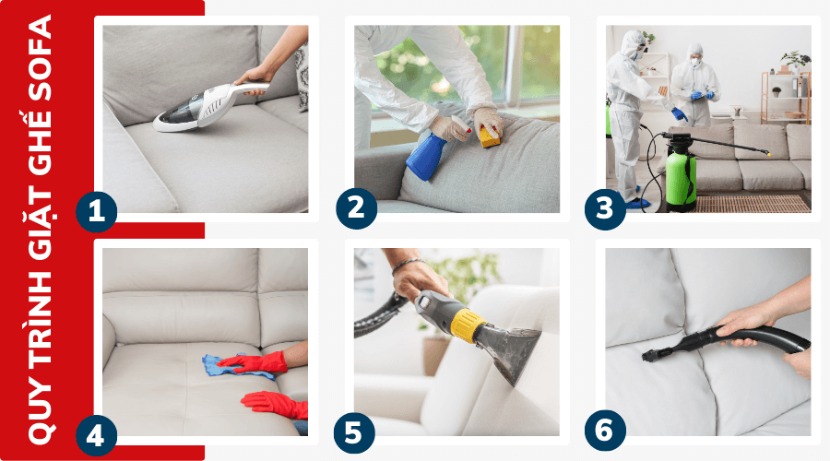 QUY TRÌNH GIẶT GHẾ SOFA

1

2

3

4

5

6