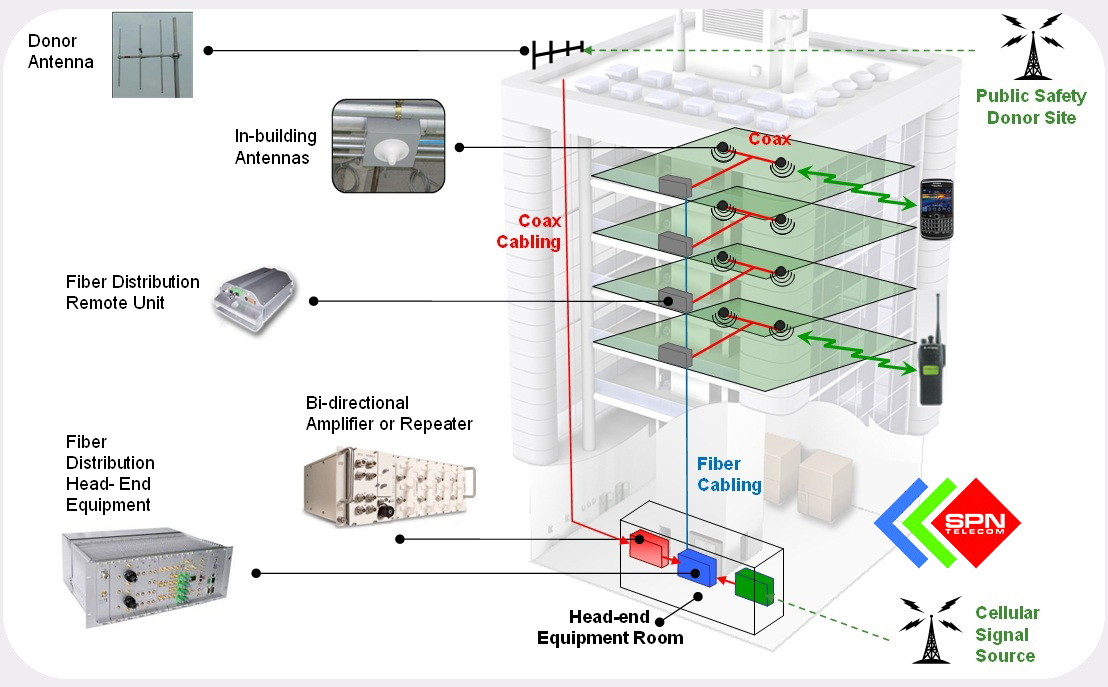 Donor Antenna

Public Safety Donor Site

In-building Antennas

Coax

Coax Cabling

Fiber Distribution Remote Unit

Bi-directional Amplifier or Repeater

Fiber Distribution Head- End Equipment

Fiber Cabling

SPN TELECOM

Head-end Equipment Room

Cellular Signal Source