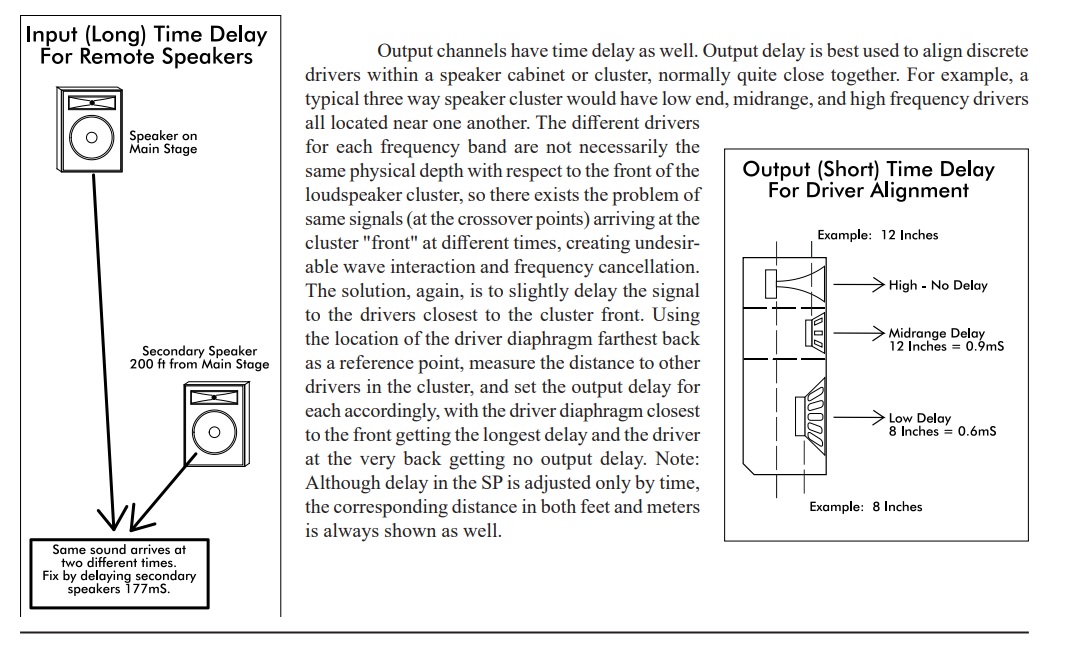 Input (Long) Time Delay For Remote Speakers

Speaker on Main Stage

Secondary Speaker 200 ft from Main Stage

Same sound arrives at two different times. Fix by delaying secondary speakers 177mS.

Output channels have time delay as well. Output delay is best used to align discrete drivers within a speaker cabinet or cluster, normally quite close together. For example, a typical three way speaker cluster would have low end, midrange, and high frequency drivers all located near one another. The different drivers for each frequency band are not necessarily the same physical depth with respect to the front of the loudspeaker cluster, so there exists the problem of same signals (at the crossover points) arriving at the cluster "front" at different times, creating undesirable wave interaction and frequency cancellation. The solution, again, is to slightly delay the signal to the drivers closest to the cluster front. Using the location of the driver diaphragm farthest back as a reference point, measure the distance to other drivers in the cluster, and set the output delay for each accordingly, with the driver diaphragm closest to the front getting the longest delay and the driver at the very back getting no output delay. Note: Although delay in the SP is adjusted only by time, the corresponding distance in both feet and meters is always shown as well.

Output (Short) Time Delay For Driver Alignment

Example: 12 Inches

High - No Delay

Midrange Delay 12 Inches = 0.9mS

Low Delay 8 Inches = 0.6mS

Example: 8 Inches