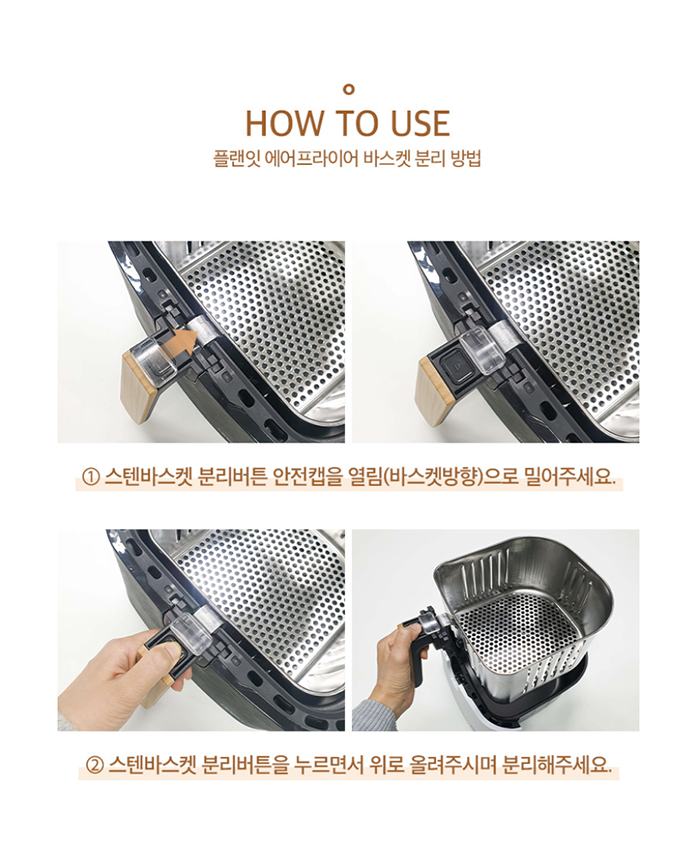 HOW TO USE
플랜잇 에어프라이어 바스켓 분리 방법

① 스텐바스켓 분리버튼 안전캡을 열림(바스켓방향)으로 밀어주세요.

② 스텐바스켓 분리버튼을 누르면서 위로 올려주시며 분리해주세요.