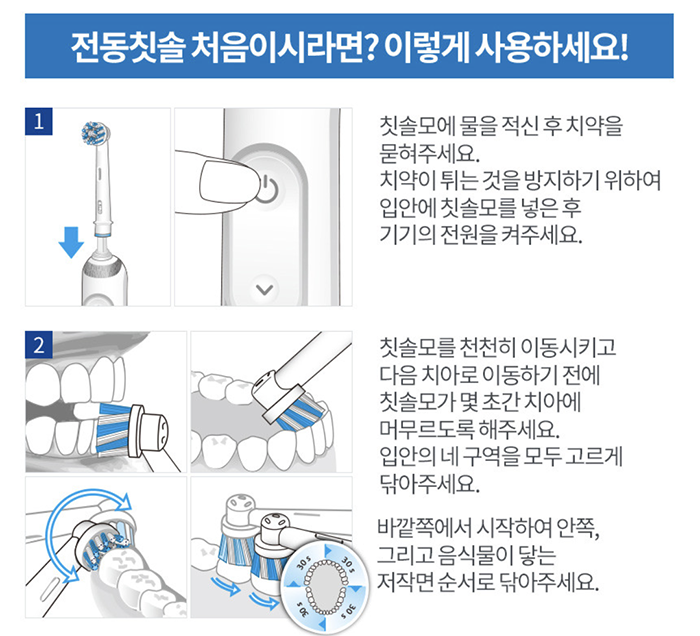 전동칫솔 처음이시라면? 이렇게 사용하세요!

1

칫솔모에 물을 적신 후 치약을 묻혀주세요.
치약이 튀는 것을 방지하기 위하여 입안에 칫솔모를 넣은 후 기기의 전원을 켜주세요.

2

칫솔모를 천천히 이동시키고 다음 치아로 이동하기 전에 칫솔모가 몇 초간 치아에 머무르도록 해주세요.
입안의 네 구역을 모두 고르게 닦아주세요.

바깥쪽에서 시작하여 안쪽, 그리고 음식물이 닿는 저작면 순서로 닦아주세요.

30 s
30 s
30 s
30 s