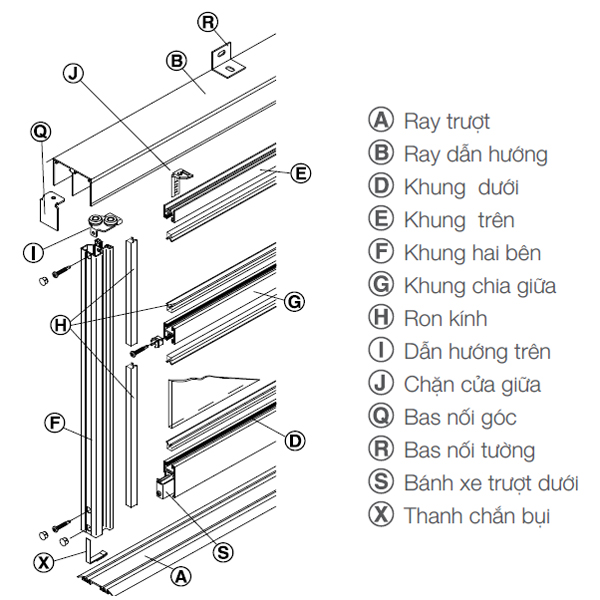 R
B
J
Q
E
I
H
G
F
D
S
X
A

A Ray trượt
B Ray dẫn hướng
D Khung dưới
E Khung trên
F Khung hai bên
G Khung chia giữa
H Ron kính
I Dẫn hướng trên
J Chặn cửa giữa
Q Bas nối góc
R Bas nối tường
S Bánh xe trượt dưới
X Thanh chắn bụi