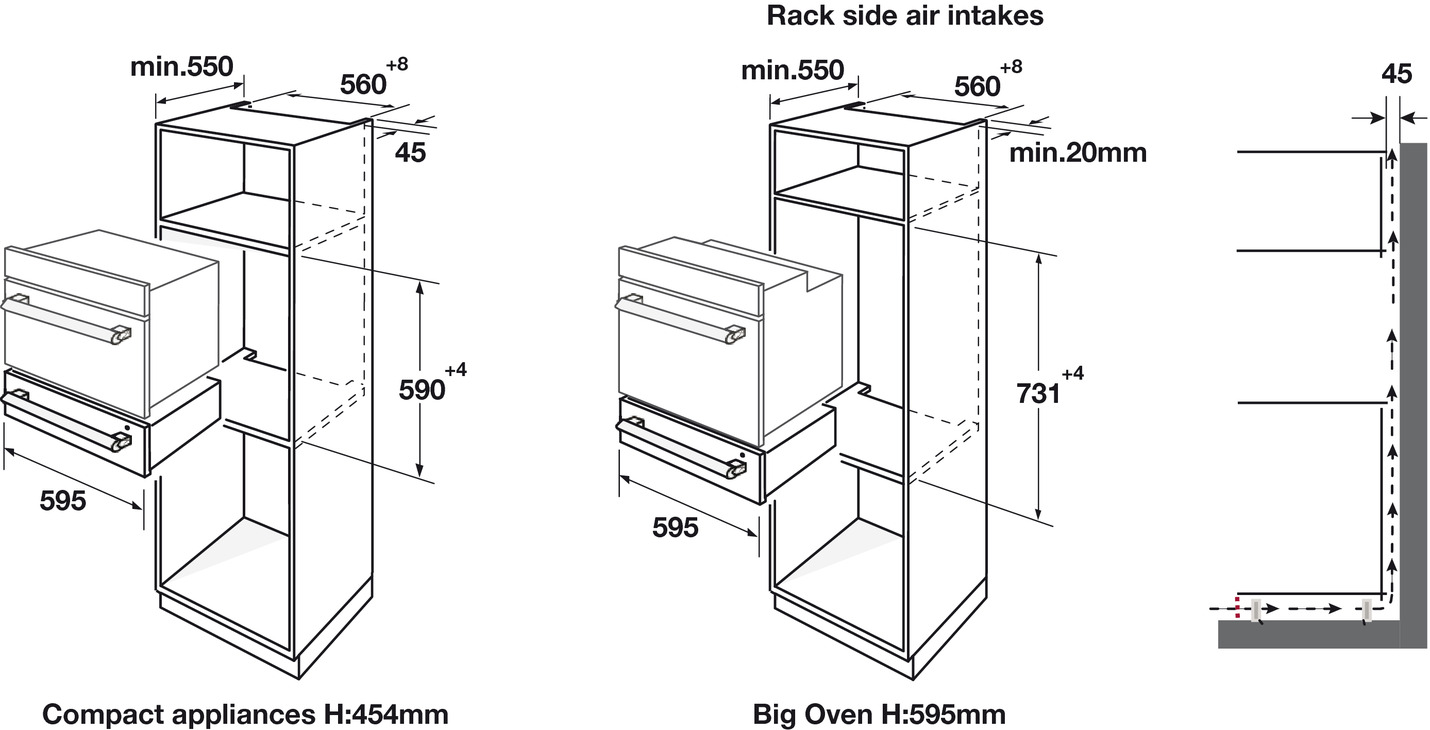 Rack side air intakes

min.550
$560^{+8}$
45
$590^{+4}$
595
Compact appliances H:454mm

min.550
$560^{+8}$
min.20mm
$731^{+4}$
595
Big Oven H:595mm

45