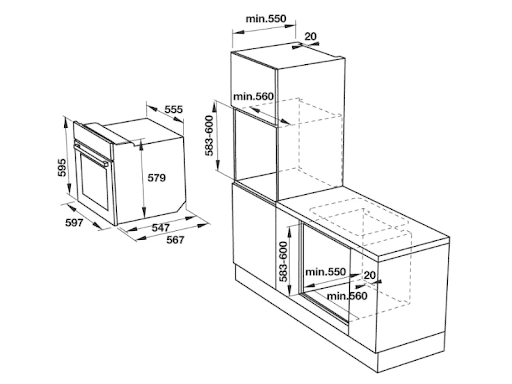 min.550
20
min.560
583-600
555
595
579
597
547
567
583-600
min.550
20
min.560