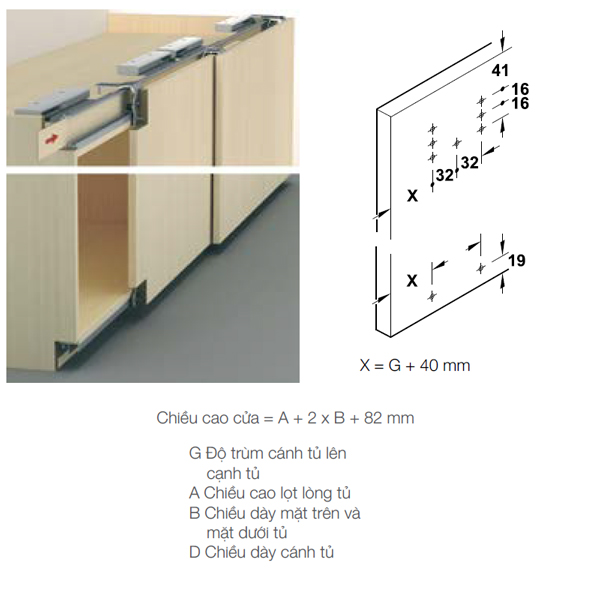 41
16
16
32
32
X
19
X

X = G + 40 mm

Chiều cao cửa = A + 2 x B + 82 mm

G Độ trùm cánh tủ lên cạnh tủ
A Chiều cao lọt lòng tủ
B Chiều dày mặt trên và mặt dưới tủ
D Chiều dày cánh tủ