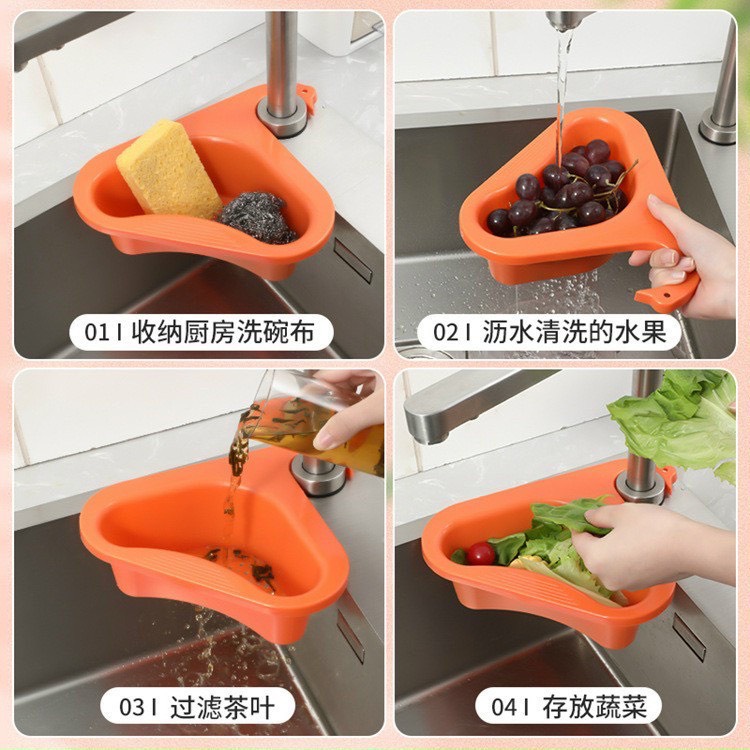 01 I 收纳厨房洗碗布

02 I 沥水清洗的水果

03 I 过滤茶叶

04 I 存放蔬菜