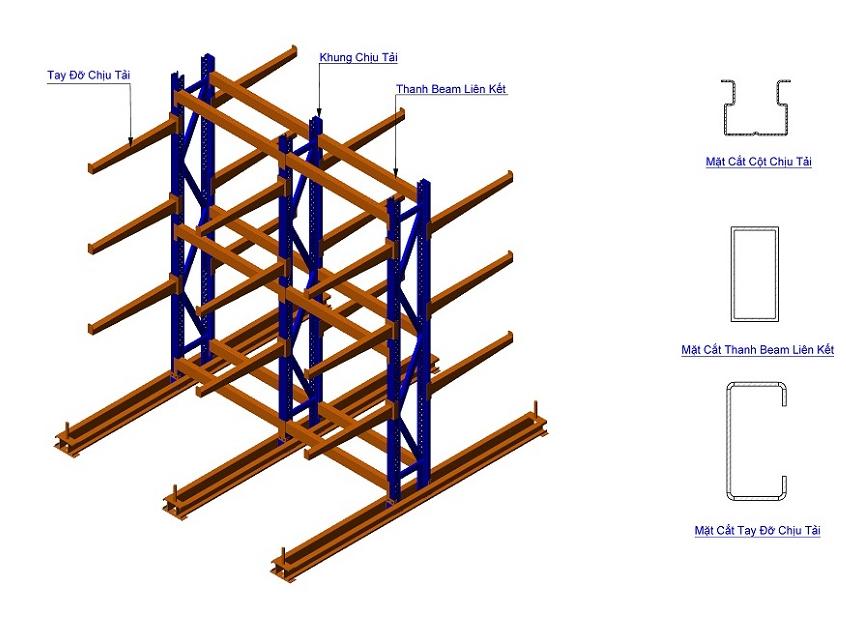 Tay Đỡ Chịu Tải

Khung Chịu Tải

Thanh Beam Liên Kết

Mặt Cắt Cột Chịu Tải

Mặt Cắt Thanh Beam Liên Kết

Mặt Cắt Tay Đỡ Chịu Tải