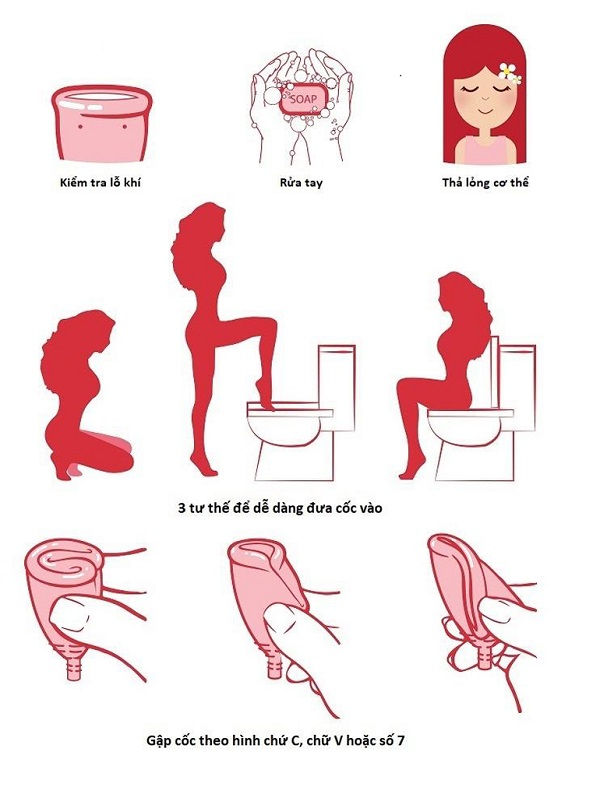 SOAP

Kiểm tra lỗ khí

Rửa tay

Thả lỏng cơ thể

3 tư thế để dễ dàng đưa cốc vào

Gập cốc theo hình chữ C, chữ V hoặc số 7