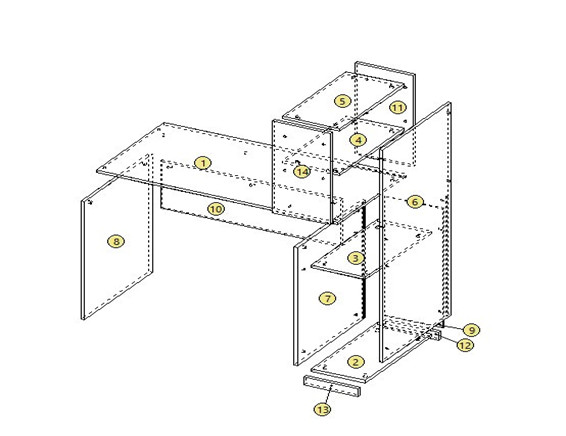 5
11
4
1
14
6
10
8
3
7
9
12
2
13