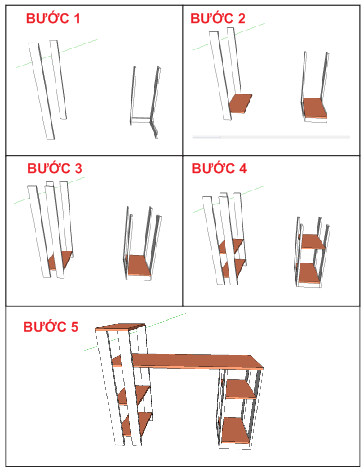 BƯỚC 1

BƯỚC 2

BƯỚC 3

BƯỚC 4

BƯỚC 5