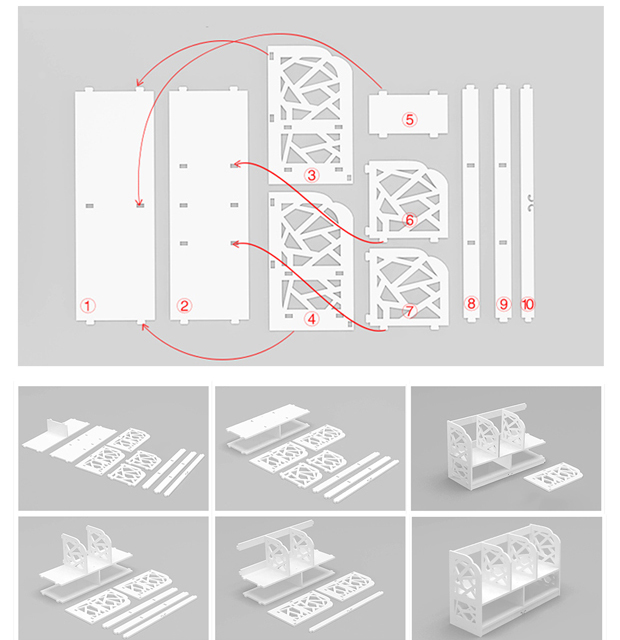 ①
②
③
④
⑤
⑥
⑦
⑧
⑨
⑩