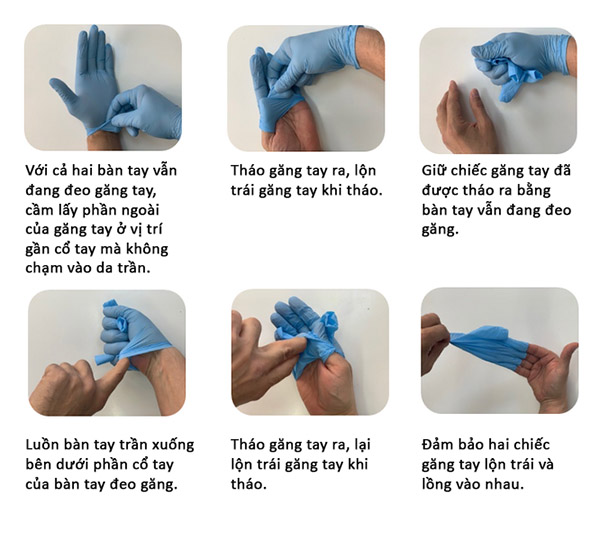 Với cả hai bàn tay vẫn đang đeo găng tay, cầm lấy phần ngoài của găng tay ở vị trí gần cổ tay mà không chạm vào da trần.

Tháo găng tay ra, lộn trái găng tay khi tháo.

Giữ chiếc găng tay đã được tháo ra bằng bàn tay vẫn đang đeo găng.

Luồn bàn tay trần xuống bên dưới phần cổ tay của bàn tay đeo găng.

Tháo găng tay ra, lại lộn trái găng tay khi tháo.

Đảm bảo hai chiếc găng tay lộn trái và lồng vào nhau.