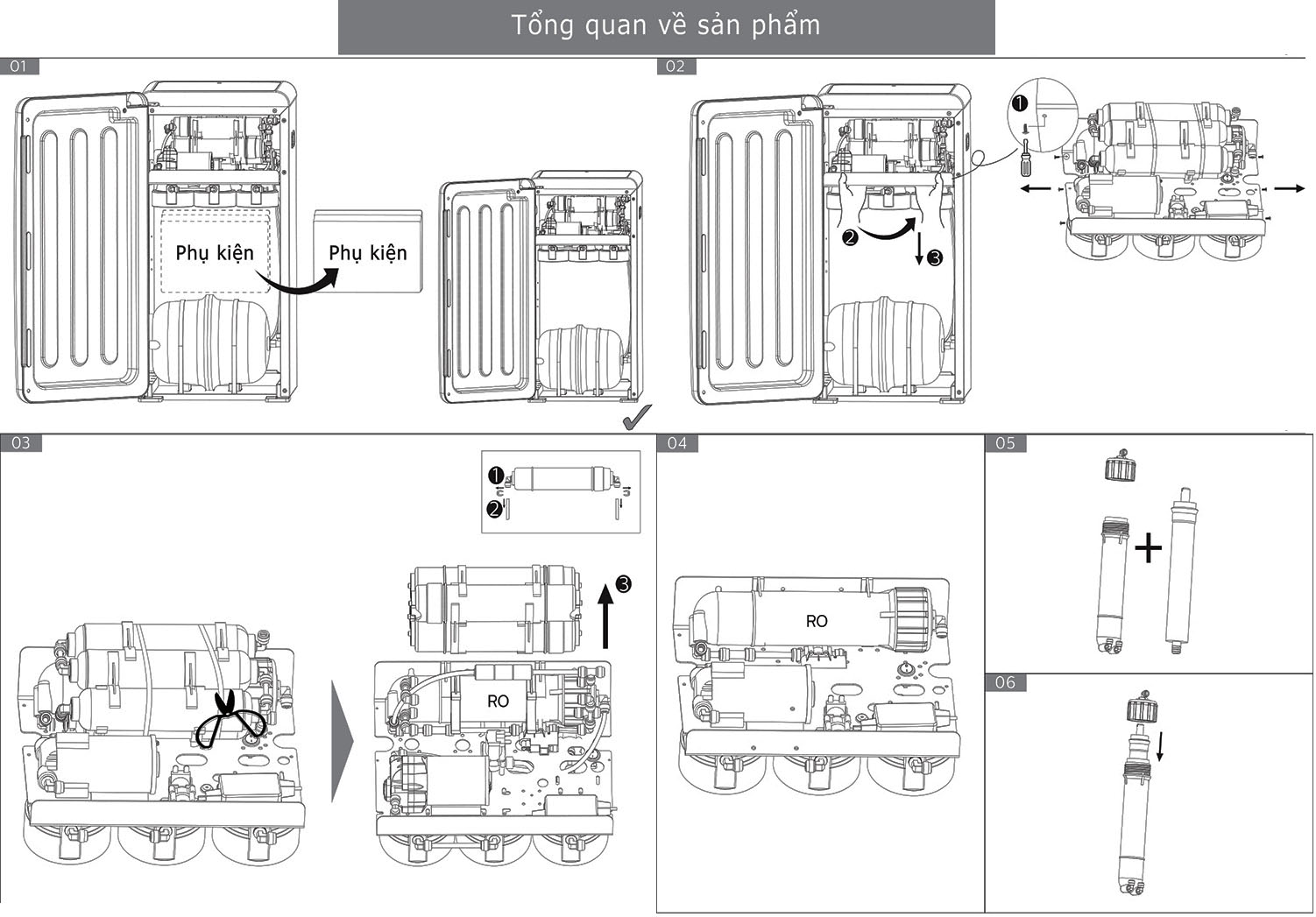 Tổng quan về sản phẩm

01

Phụ kiện

Phụ kiện

02

❶

❷

❸

03

❶

❷

❸

RO

04

RO

05

06