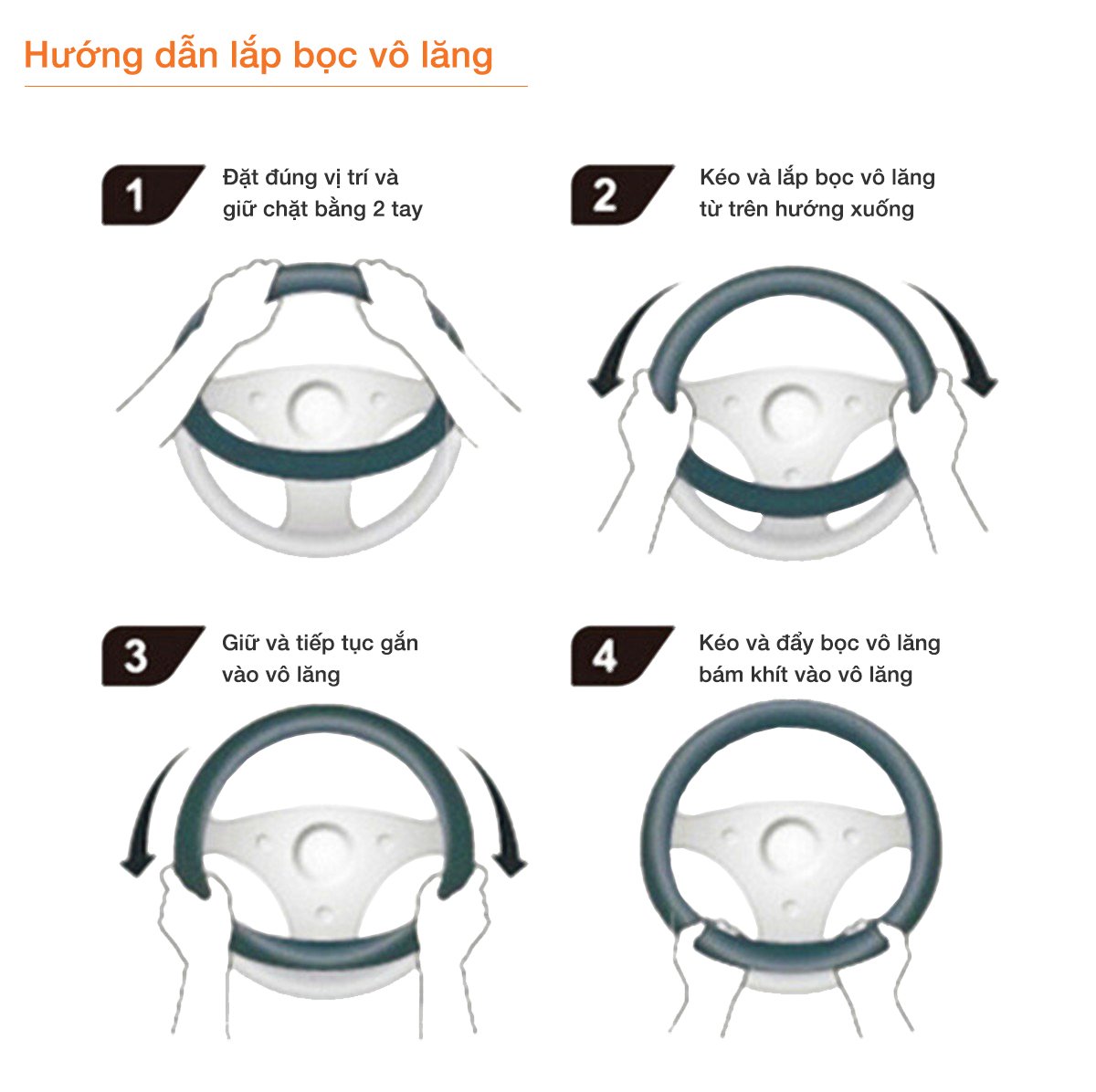 Hướng dẫn lắp bọc vô lăng

1
Đặt đúng vị trí và giữ chặt bằng 2 tay

2
Kéo và lắp bọc vô lăng từ trên hướng xuống

3
Giữ và tiếp tục gắn vào vô lăng

4
Kéo và đẩy bọc vô lăng bám khít vào vô lăng