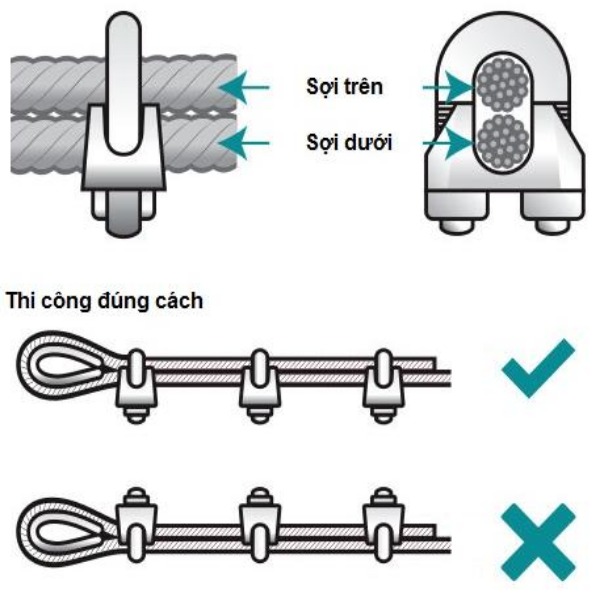 Sợi trên

Sợi dưới

Thi công đúng cách