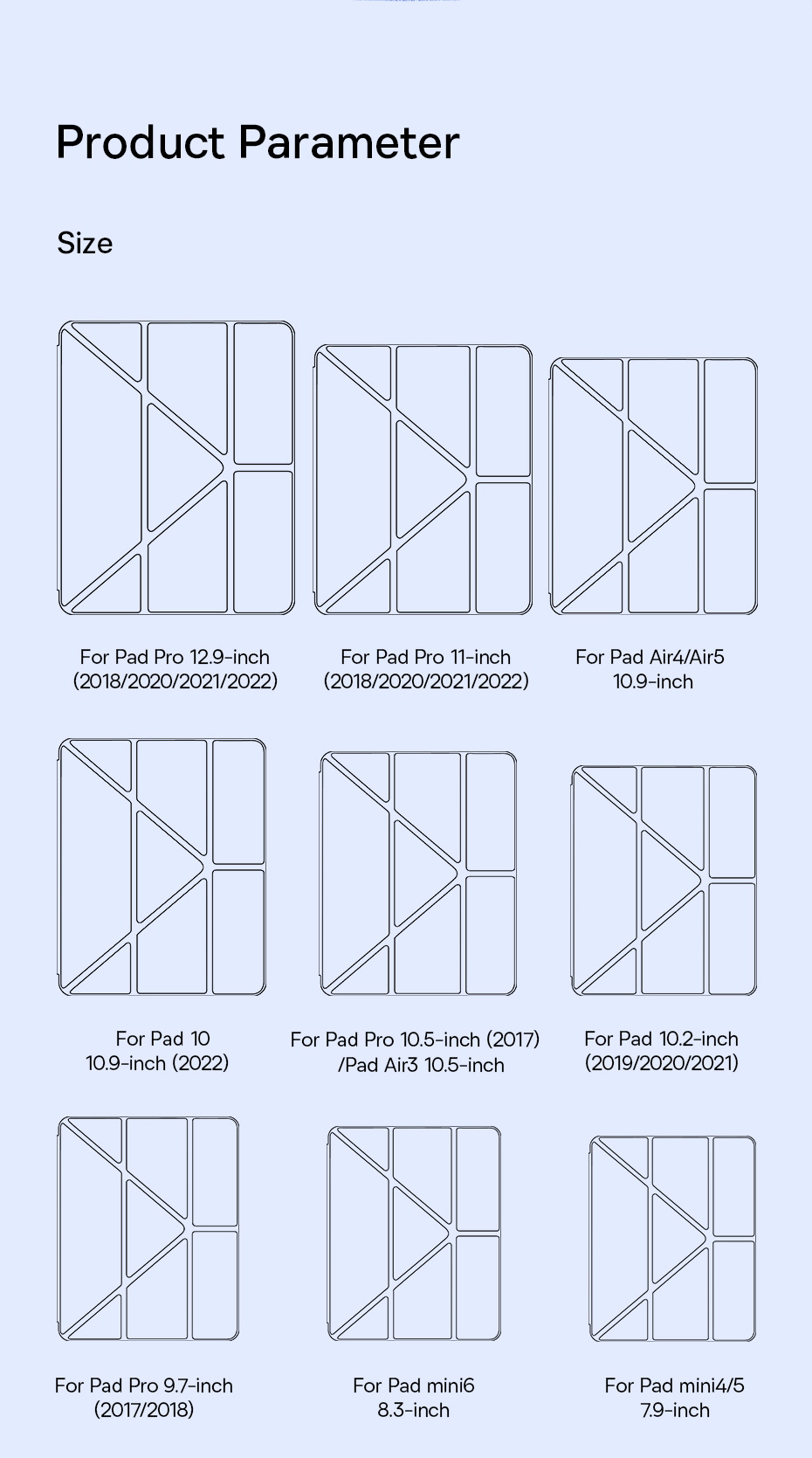 Product Parameter

Size

For Pad Pro 12.9-inch (2018/2020/2021/2022)

For Pad Pro 11-inch (2018/2020/2021/2022)

For Pad Air4/Air5 10.9-inch

For Pad 10 10.9-inch (2022)

For Pad Pro 10.5-inch (2017) /Pad Air3 10.5-inch

For Pad 10.2-inch (2019/2020/2021)

For Pad Pro 9.7-inch (2017/2018)

For Pad mini6 8.3-inch

For Pad mini4/5 7.9-inch