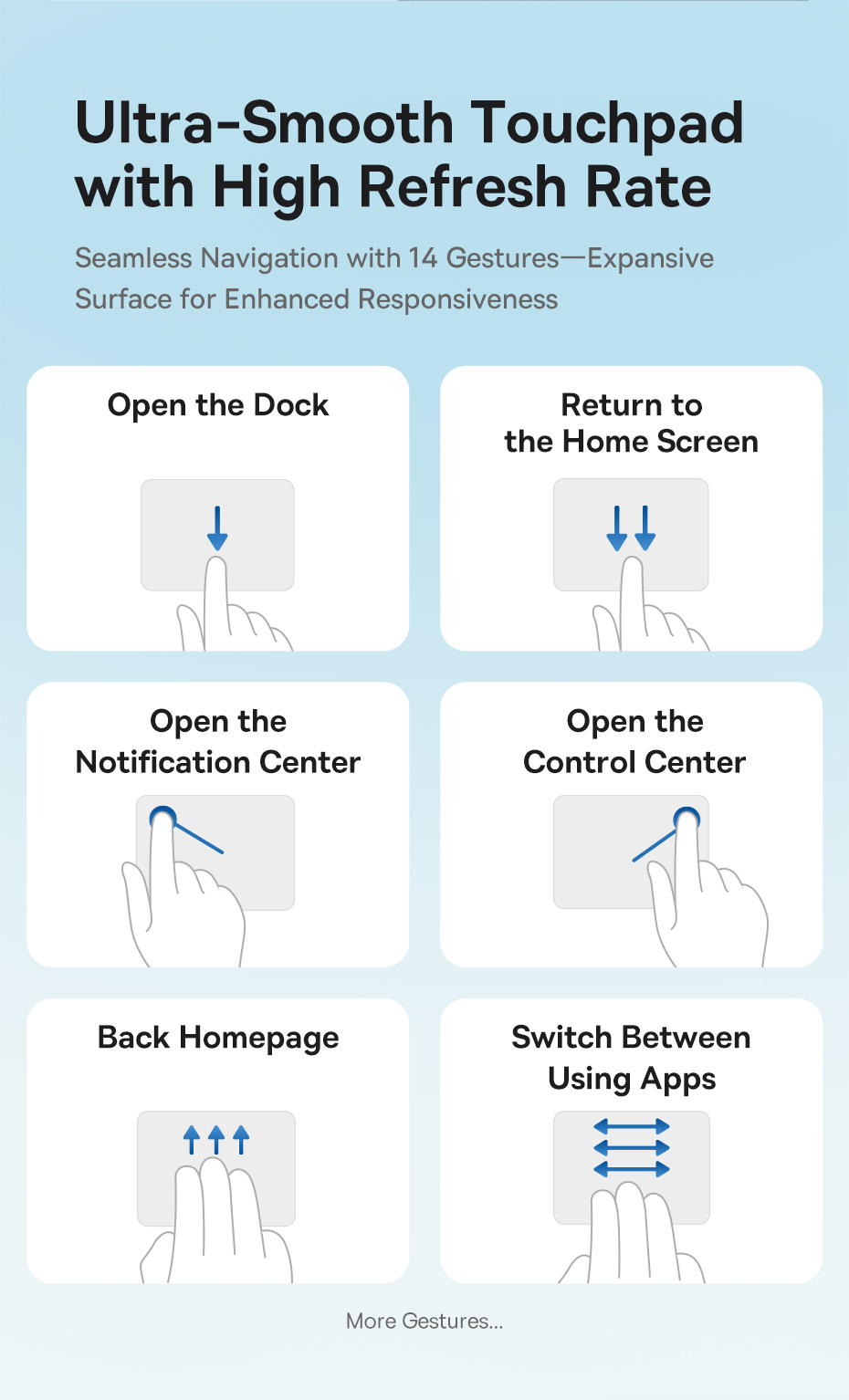 Ultra-Smooth Touchpad with High Refresh Rate

Seamless Navigation with 14 Gestures—Expansive Surface for Enhanced Responsiveness

Open the Dock

Return to the Home Screen

Open the Notification Center

Open the Control Center

Back Homepage

Switch Between Using Apps

More Gestures...