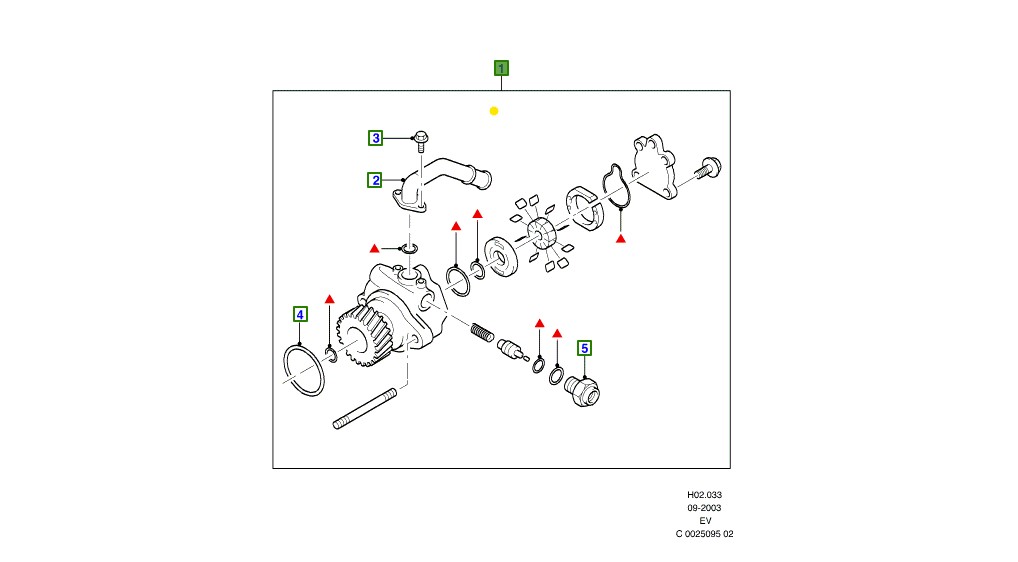 1
3
2
4
5
H02.033
09-2003
EV
C 0025095 02