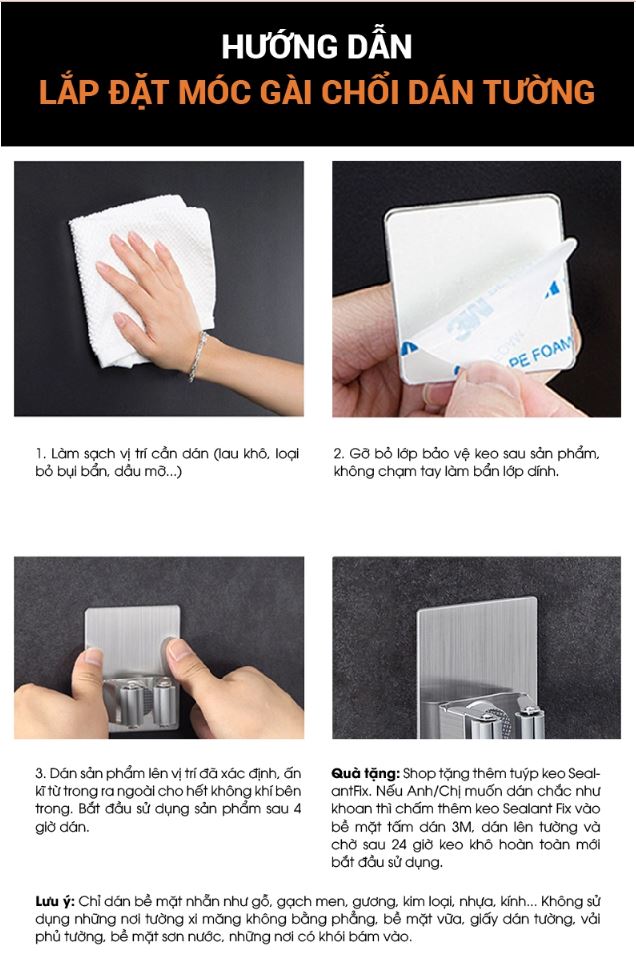 HƯỚNG DẪN
LẮP ĐẶT MÓC GÀI CHỔI DÁN TƯỜNG

3M
PE FOAM

1. Làm sạch vị trí cần dán (lau khô, loại bỏ bụi bẩn, dầu mỡ...)

2. Gỡ bỏ lớp bảo vệ keo sau sản phẩm, không chạm tay làm bẩn lớp dính.

3. Dán sản phẩm lên vị trí đã xác định, ấn kĩ từ trong ra ngoài cho hết không khí bên trong. Bắt đầu sử dụng sản phẩm sau 4 giờ dán.

Quà tặng: Shop tặng thêm tuýp keo SealantFix. Nếu Anh/Chị muốn dán chắc như khoan thì chấm thêm keo Sealant Fix vào bề mặt tấm dán 3M, dán lên tường và chờ sau 24 giờ keo khô hoàn toàn mới bắt đầu sử dụng.

Lưu ý: Chỉ dán bề mặt nhẵn như gỗ, gạch men, gương, kim loại, nhựa, kính... Không sử dụng những nơi tường xi măng không bằng phẳng, bề mặt vữa, giấy dán tường, vải phủ tường, bề mặt sơn nước, những nơi có khói bám vào.