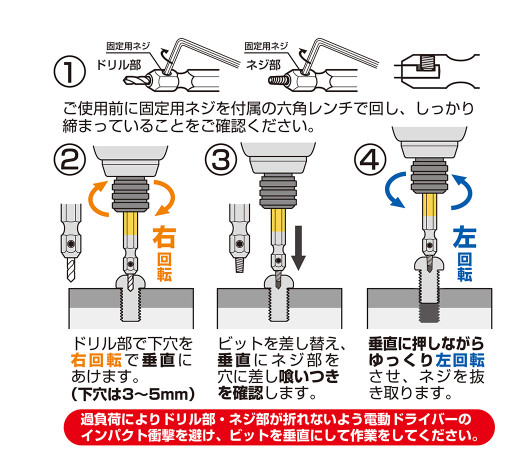 ①

固定用ネジ
ドリル部

固定用ネジ
ネジ部

ご使用前に固定用ネジを付属の六角レンチで回し、しっかり締まっていることをご確認ください。

②

右回転

ドリル部で下穴を右回転で垂直にあけます。
(下穴は3~5mm)

③

ビットを差し替え、垂直にネジ部を穴に差し喰いつきを確認します。

④

左回転

垂直に押しながらゆっくり左回転させ、ネジを抜き取ります。

過負荷によりドリル部・ネジ部が折れないよう電動ドライバーのインパクト衝撃を避け、ビットを垂直にして作業をしてください。