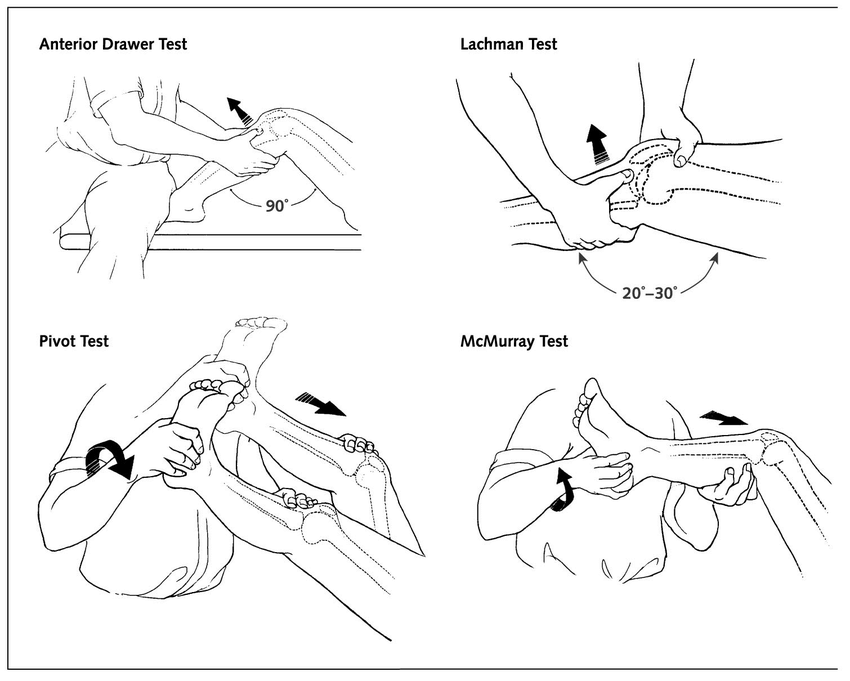 Anterior Drawer Test

90°

Lachman Test

20°–30°

Pivot Test

McMurray Test