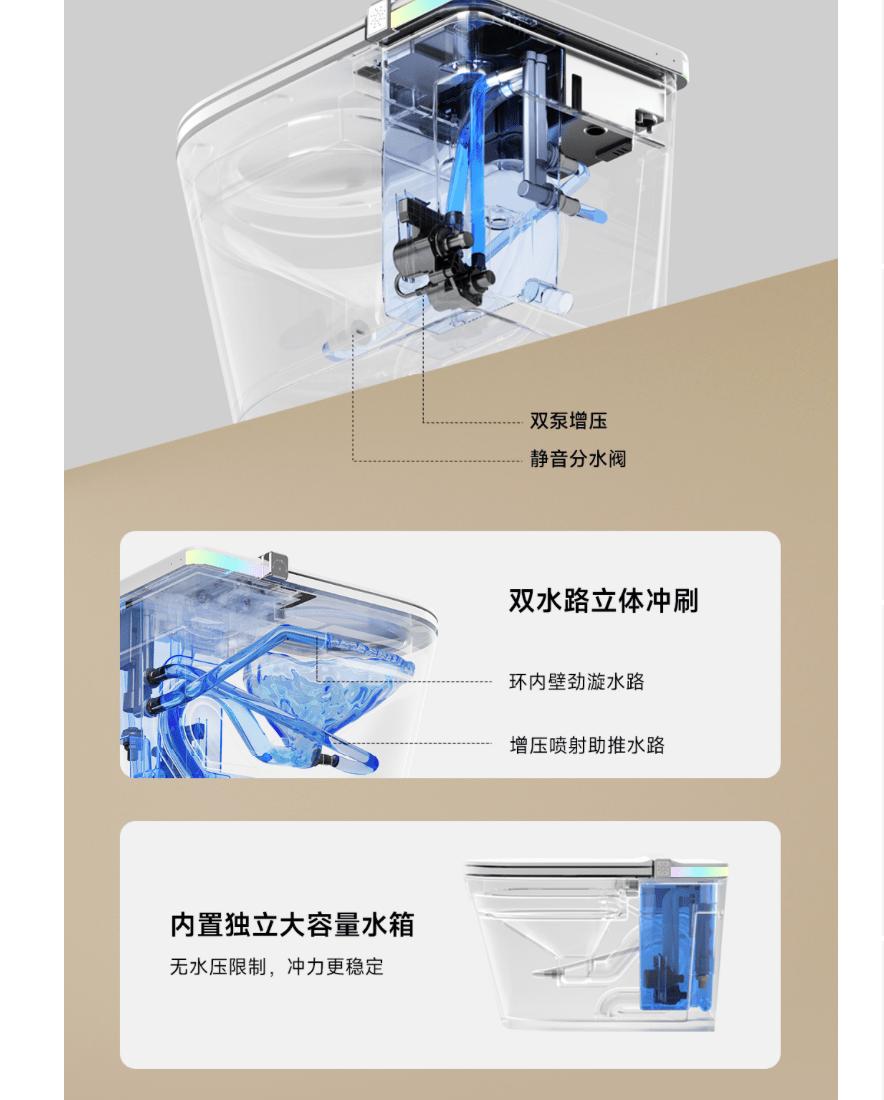 双泵增压

静音分水阀

双水路立体冲刷

环内壁劲漩水路

增压喷射助推水路

内置独立大容量水箱

无水压限制，冲力更稳定