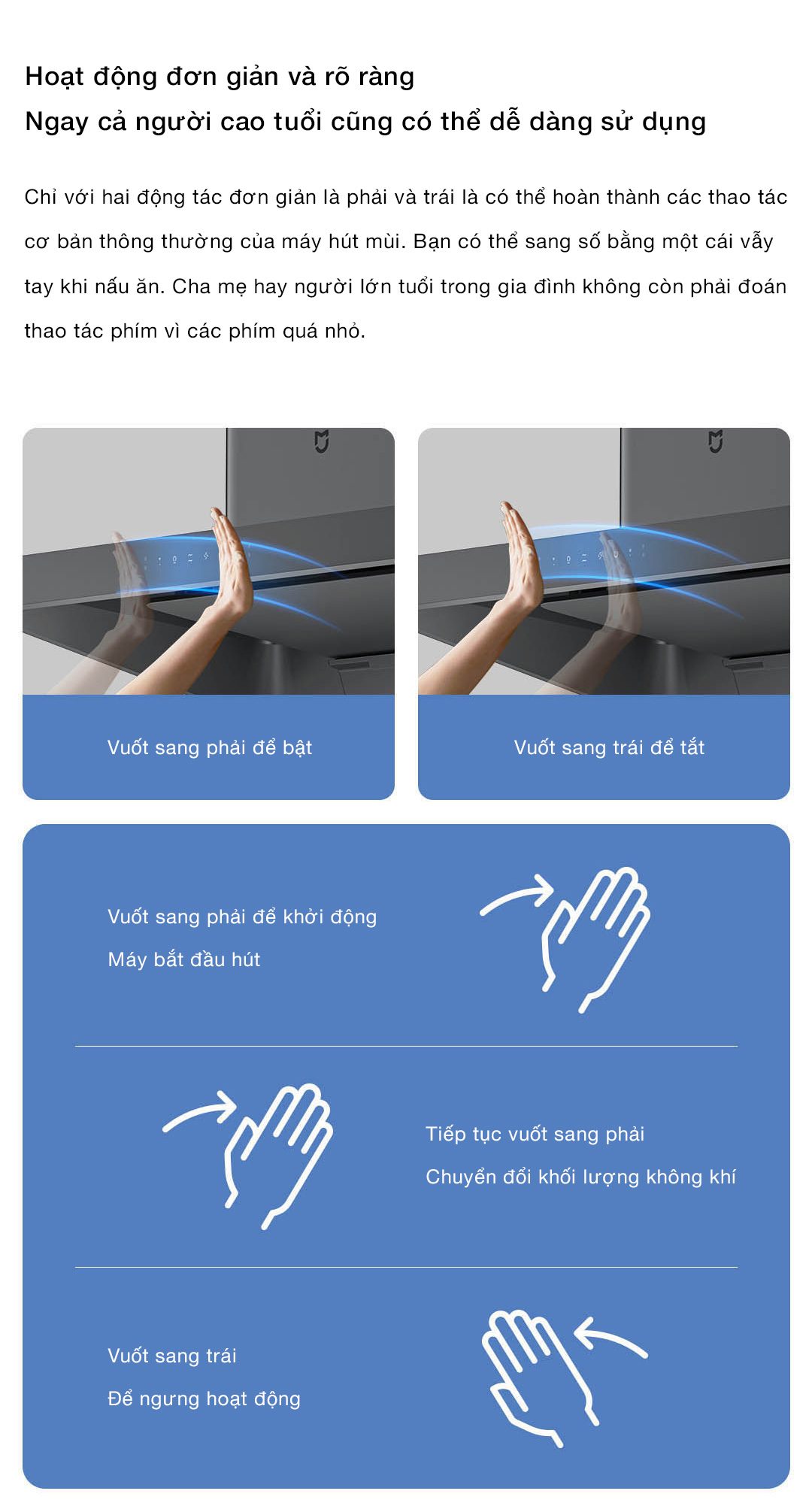 Hoạt động đơn giản và rõ ràng
Ngay cả người cao tuổi cũng có thể dễ dàng sử dụng

Chỉ với hai động tác đơn giản là phải và trái là có thể hoàn thành các thao tác cơ bản thông thường của máy hút mùi. Bạn có thể sang số bằng một cái vẫy tay khi nấu ăn. Cha mẹ hay người lớn tuổi trong gia đình không còn phải đoán thao tác phím vì các phím quá nhỏ.

Vuốt sang phải để bật

Vuốt sang trái để tắt

Vuốt sang phải để khởi động
Máy bắt đầu hút

Tiếp tục vuốt sang phải
Chuyển đổi khối lượng không khí

Vuốt sang trái
Để ngưng hoạt động