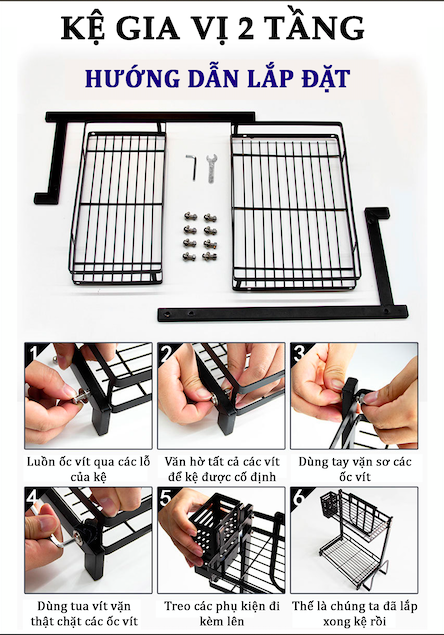 KỆ GIA VỊ 2 TẦNG

HƯỚNG DẪN LẮP ĐẶT

1

Luồn ốc vít qua các lỗ của kệ

2

Văn hờ tất cả các vít để kệ được cố định

3

Dùng tay vặn sơ các ốc vít

4

Dùng tua vít vặn thật chặt các ốc vít

5

Treo các phụ kiện đi kèm lên

6

Thế là chúng ta đã lắp xong kệ rồi