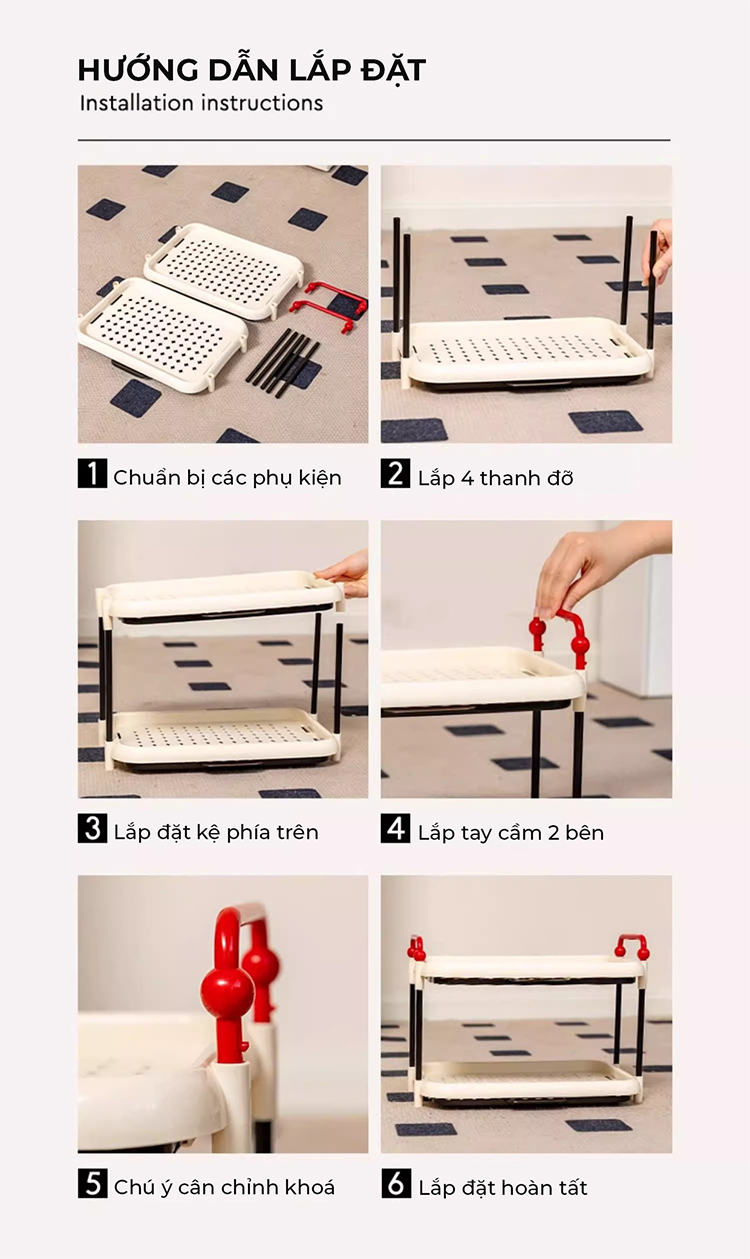 HƯỚNG DẪN LẮP ĐẶT
Installation instructions

1 Chuẩn bị các phụ kiện

2 Lắp 4 thanh đỡ

3 Lắp đặt kệ phía trên

4 Lắp tay cầm 2 bên

5 Chú ý cân chỉnh khoá

6 Lắp đặt hoàn tất