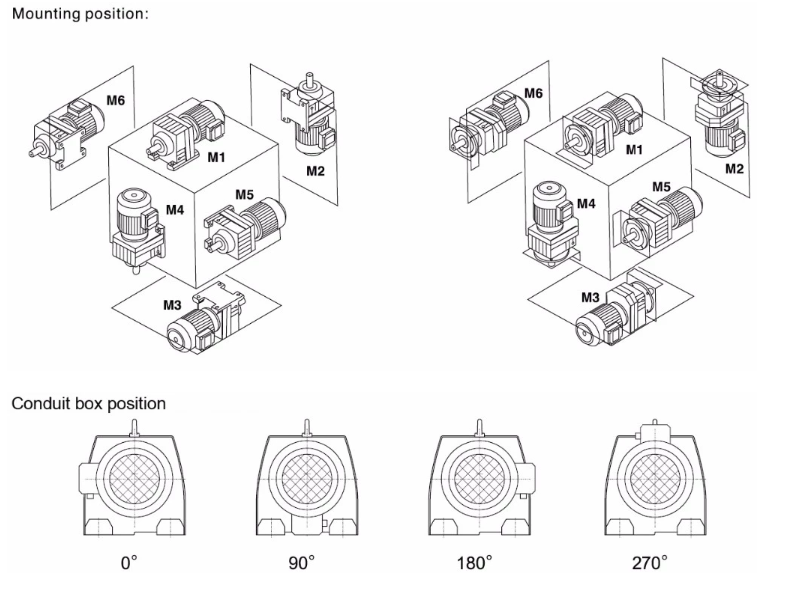 Mounting position:

M6
M1
M2
M4
M5
M3

M6
M1
M2
M4
M5
M3

Conduit box position

0°

90°

180°

270°