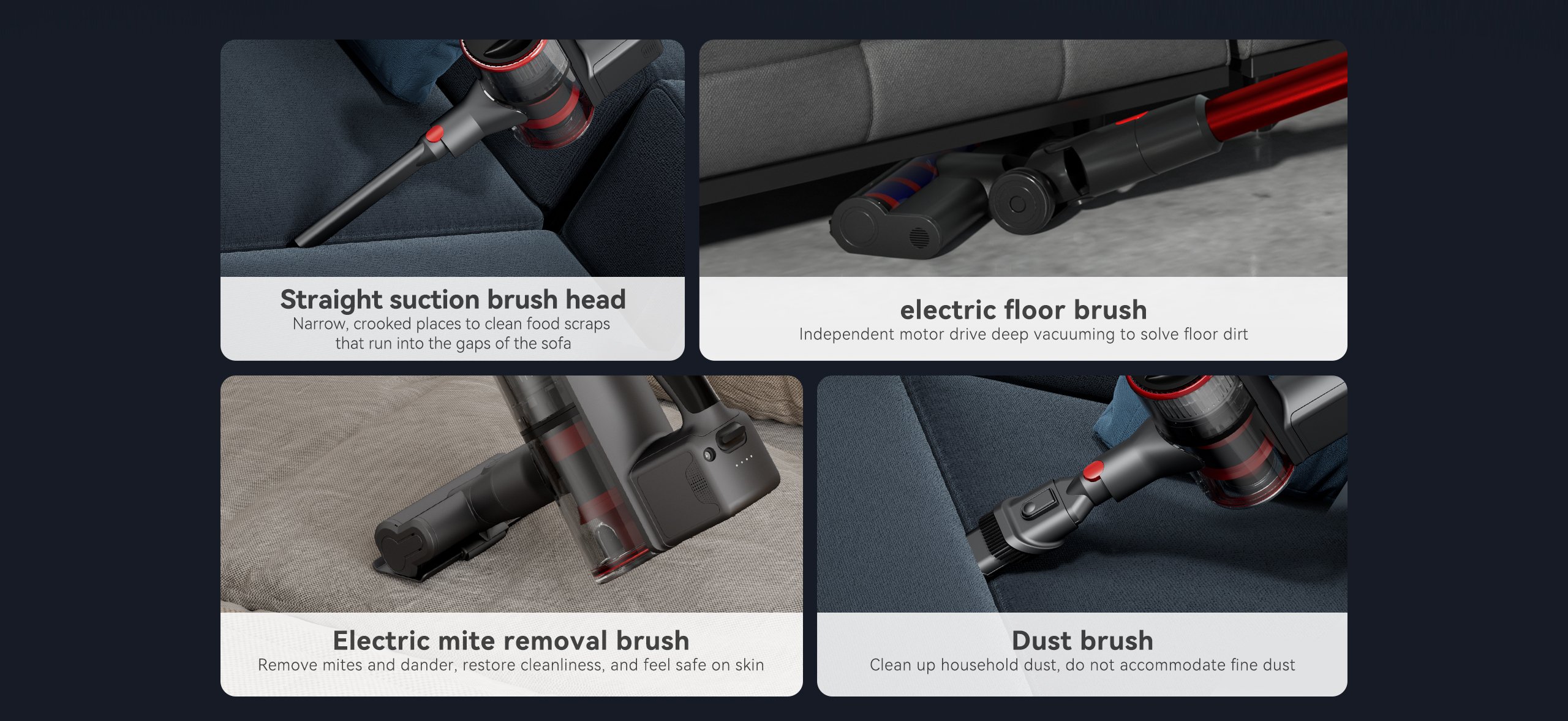 Straight suction brush head
Narrow, crooked places to clean food scraps that run into the gaps of the sofa

electric floor brush
Independent motor drive deep vacuuming to solve floor dirt

Electric mite removal brush
Remove mites and dander, restore cleanliness, and feel safe on skin

Dust brush
Clean up household dust, do not accommodate fine dust