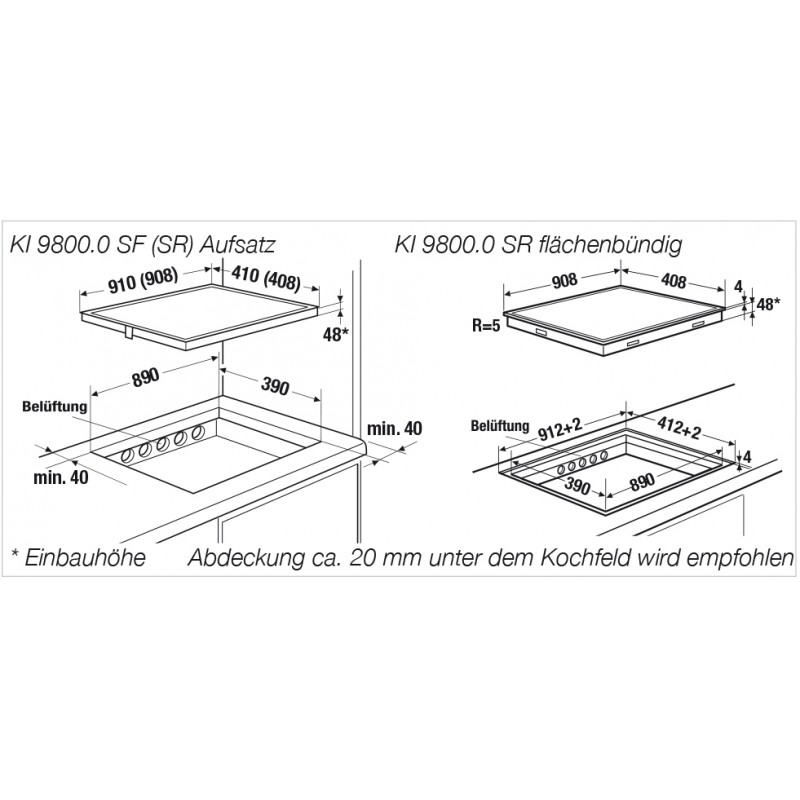 KI 9800.0 SF (SR) Aufsatz

910 (908)
410 (408)
48*
890
390
Belüftung
min. 40
min. 40

KI 9800.0 SR flächenbündig

908
408
4
48*
R=5
Belüftung
912+2
412+2
4
390
890

* Einbauhöhe
Abdeckung ca. 20 mm unter dem Kochfeld wird empfohlen